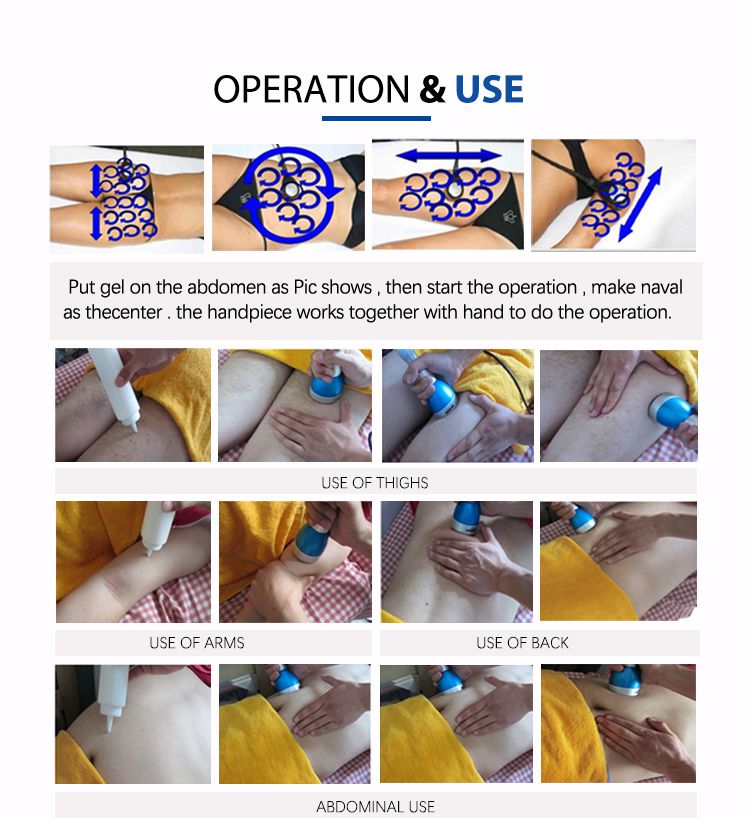 OPERATION & USE

Put gel on the abdomen as Pic shows , then start the operation , make naval as thecenter . the handpiece works together with hand to do the operation.

USE OF THIGHS

USE OF ARMS

USE OF BACK

ABDOMINAL USE