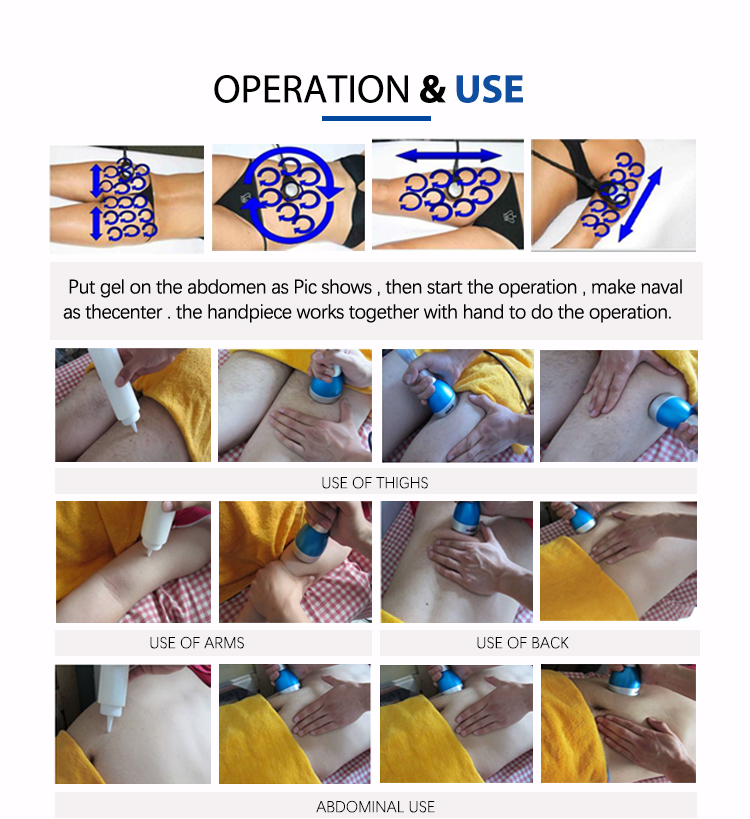 OPERATION & USE

Put gel on the abdomen as Pic shows , then start the operation , make naval as thecenter . the handpiece works together with hand to do the operation.

USE OF THIGHS

USE OF ARMS

USE OF BACK

ABDOMINAL USE