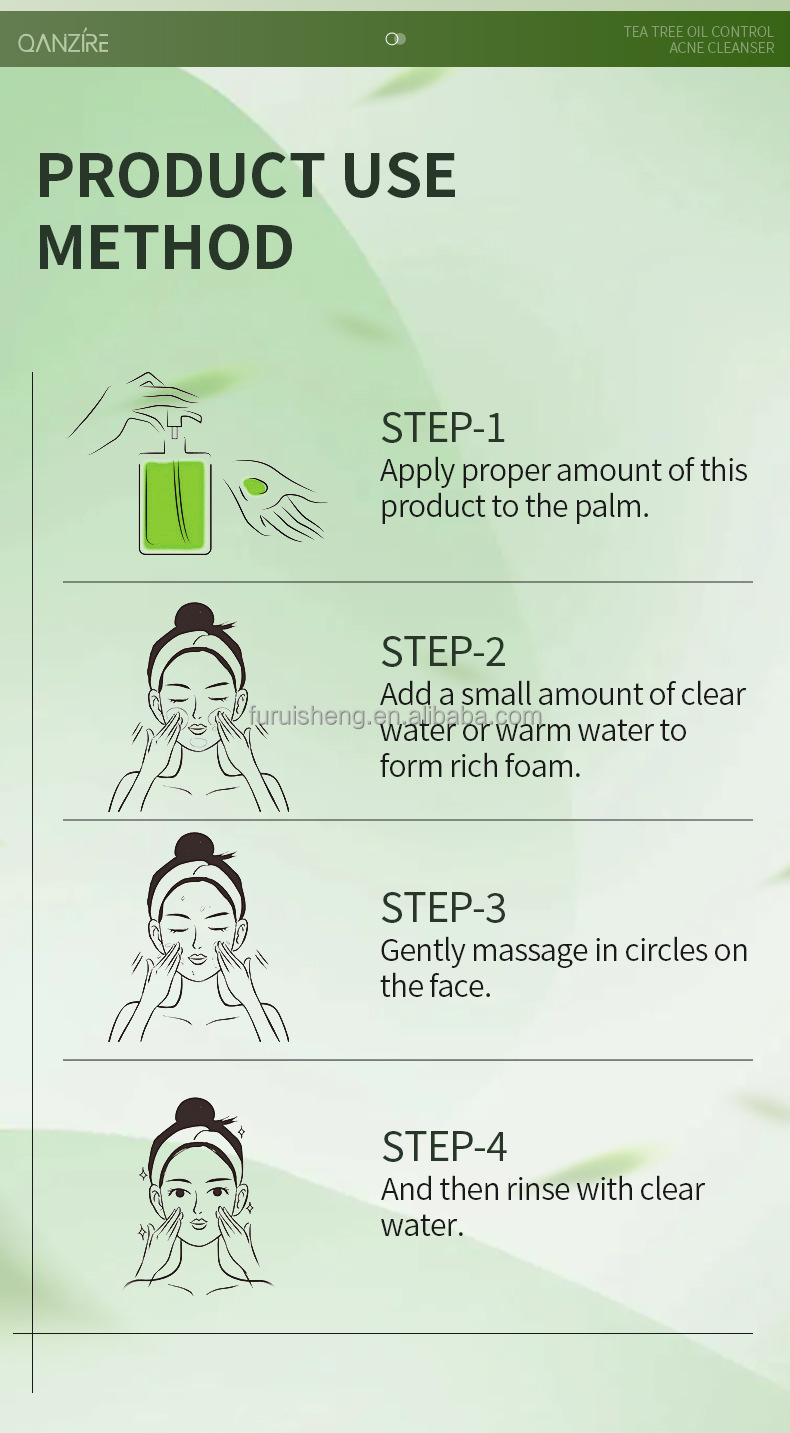 QANZÍRE

TEA TREE OIL CONTROL ACNE CLEANSER

PRODUCT USE METHOD

STEP-1
Apply proper amount of this product to the palm.

STEP-2
Add a small amount of clear water or warm water to form rich foam.

furuisheng.en.alibaba.com

STEP-3
Gently massage in circles on the face.

STEP-4
And then rinse with clear water.