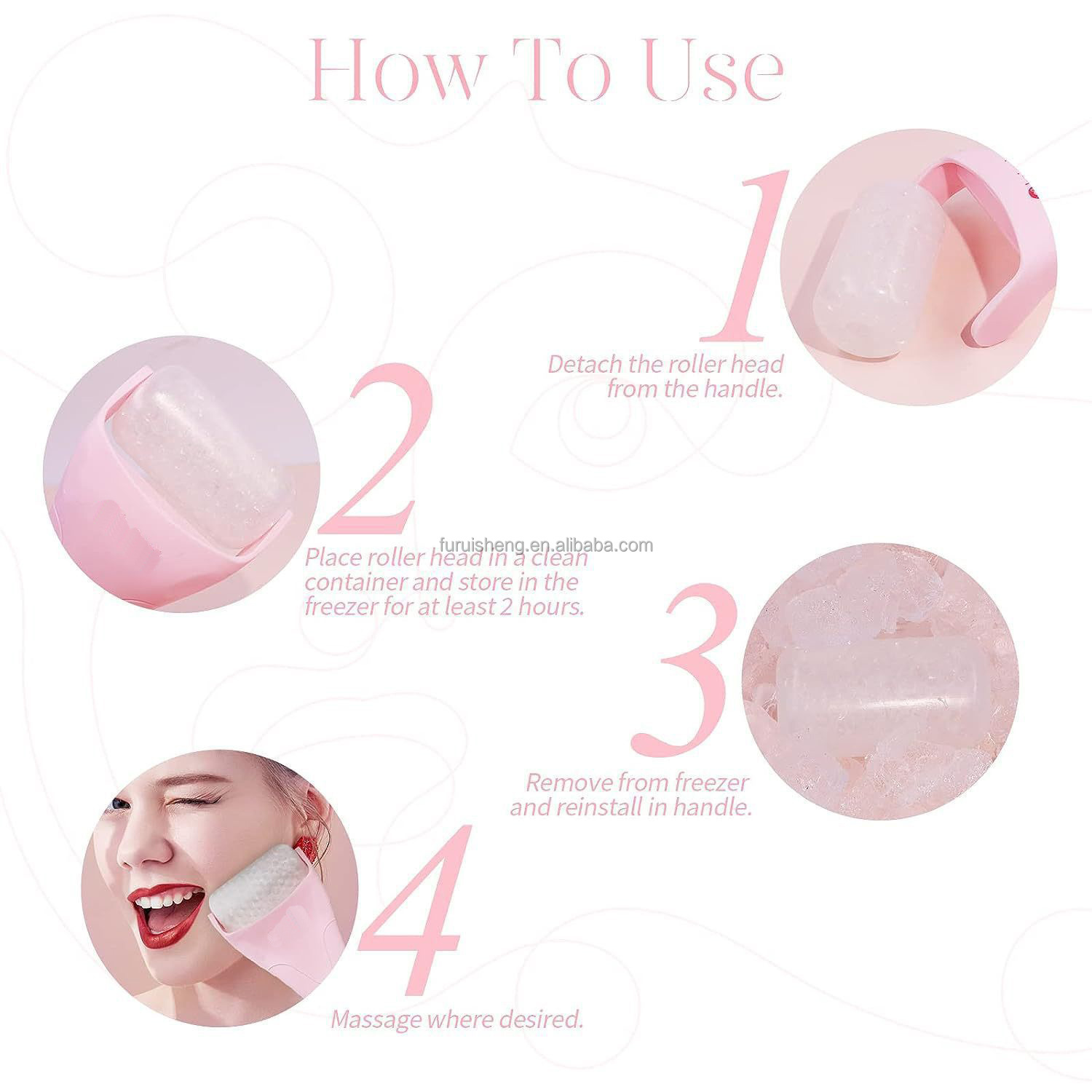 How To Use

1

Detach the roller head from the handle.

2

furuisheng.en.alibaba.com

Place roller head in a clean container and store in the freezer for at least 2 hours.

3

Remove from freezer and reinstall in handle.

4

Massage where desired.