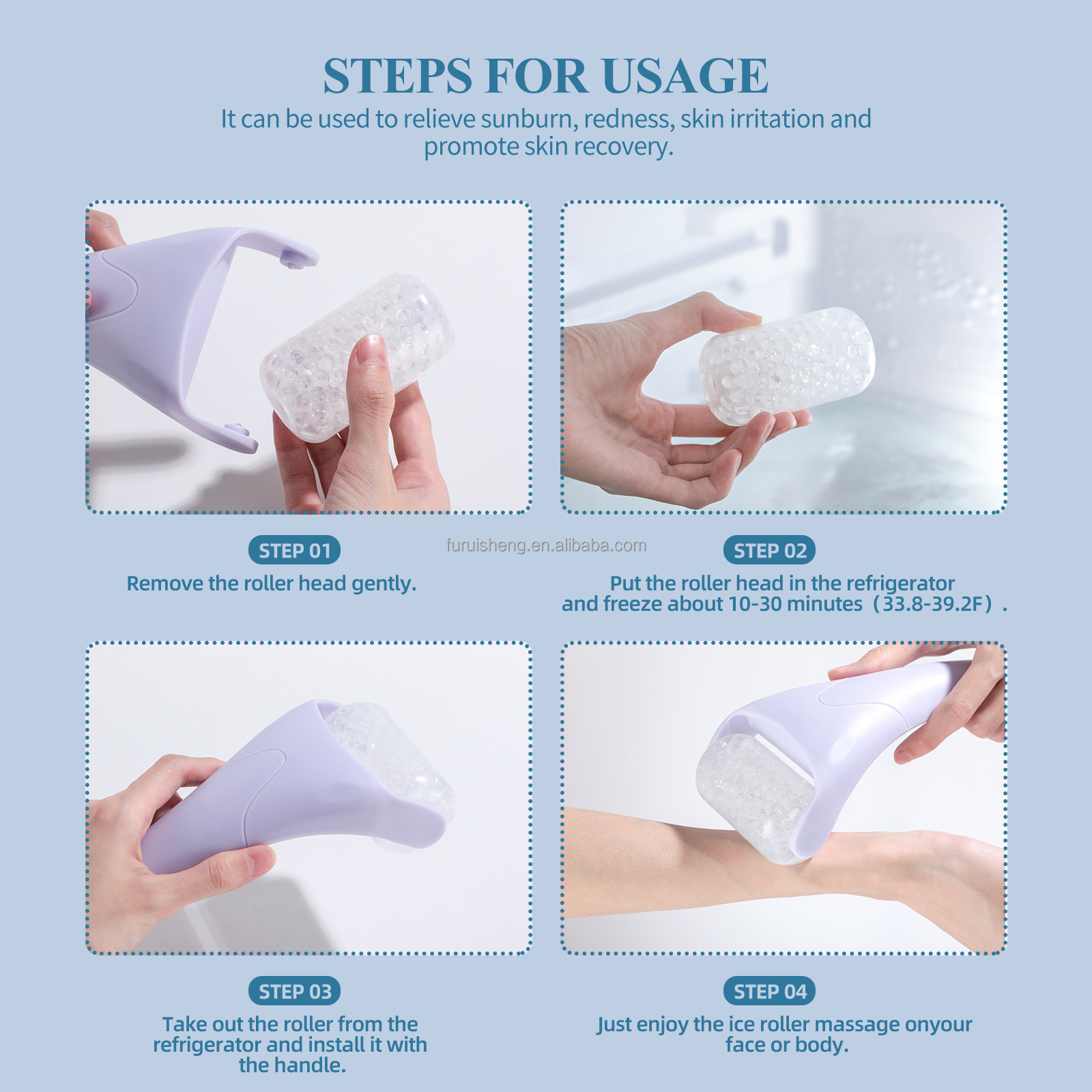 STEPS FOR USAGE

It can be used to relieve sunburn, redness, skin irritation and promote skin recovery.

STEP 01

Remove the roller head gently.

furuisheng.en.alibaba.com

STEP 02

Put the roller head in the refrigerator and freeze about 10-30 minutes（33.8-39.2F）.

STEP 03

Take out the roller from the refrigerator and install it with the handle.

STEP 04

Just enjoy the ice roller massage onyour face or body.