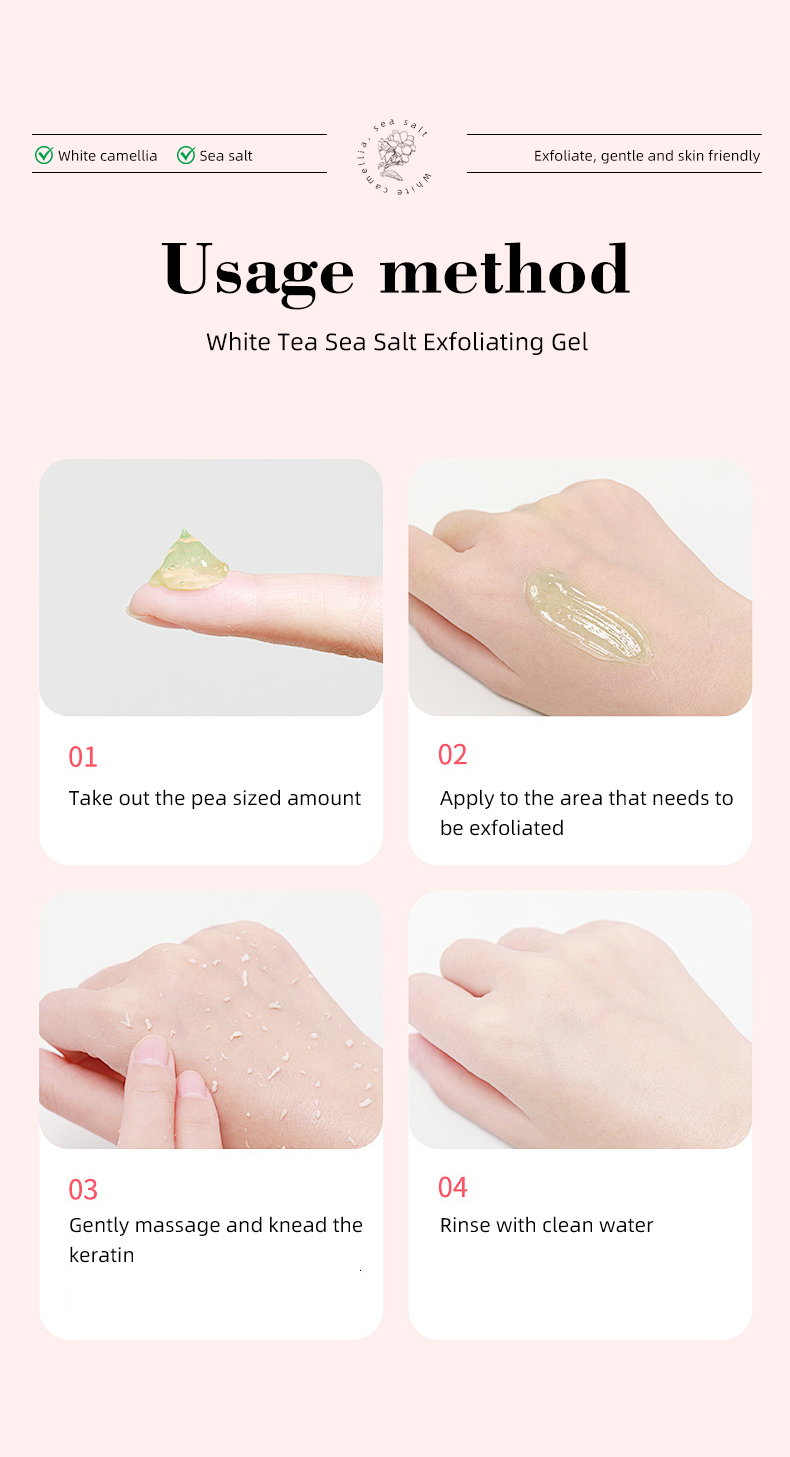 White camellia Sea salt

White camellia, sea salt

Exfoliate, gentle and skin friendly

Usage method

White Tea Sea Salt Exfoliating Gel

01

Take out the pea sized amount

02

Apply to the area that needs to be exfoliated

03

Gently massage and knead the keratin

04

Rinse with clean water