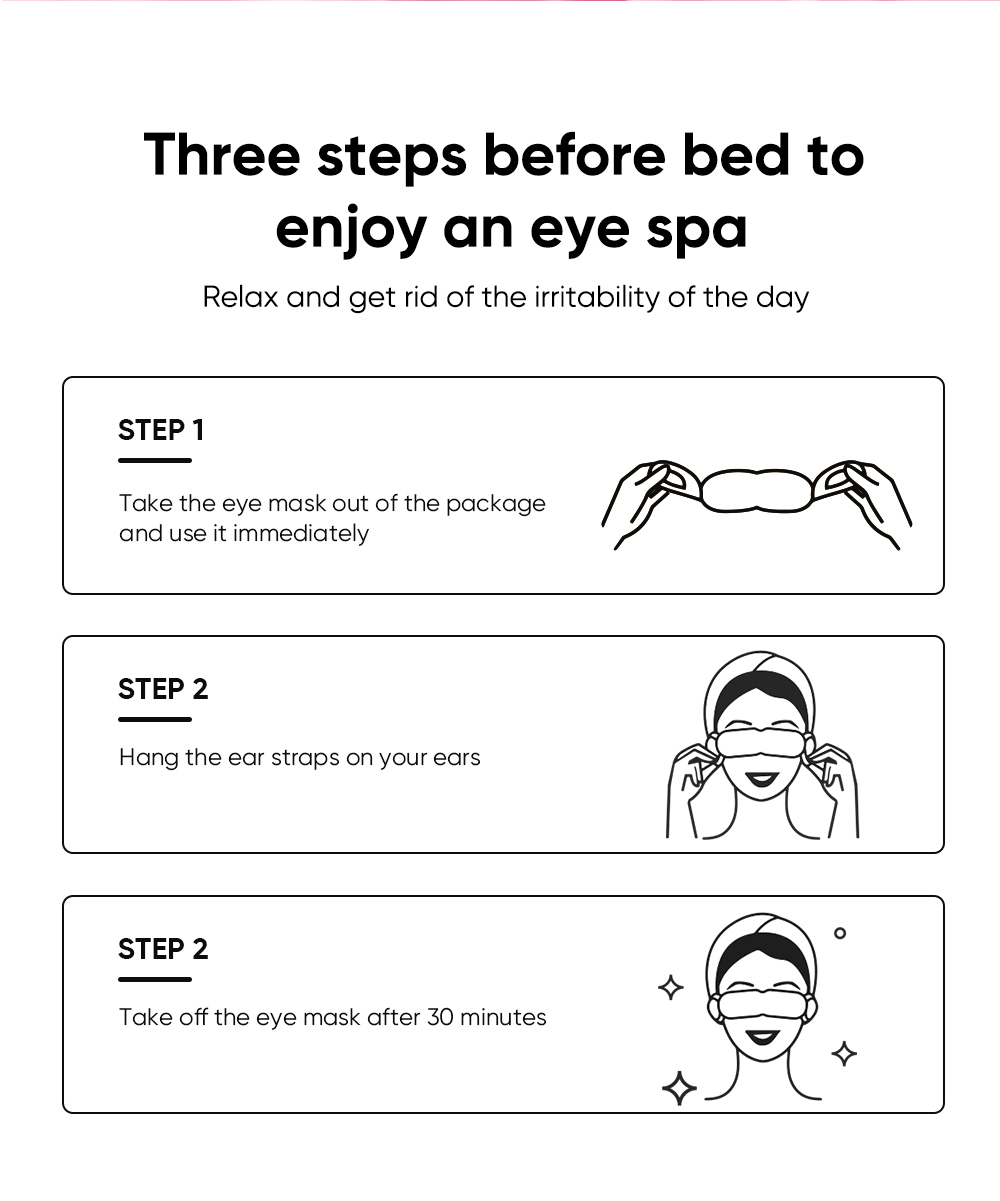 Three steps before bed to enjoy an eye spa

Relax and get rid of the irritability of the day

STEP 1

Take the eye mask out of the package and use it immediately

STEP 2

Hang the ear straps on your ears

STEP 2

Take off the eye mask after 30 minutes