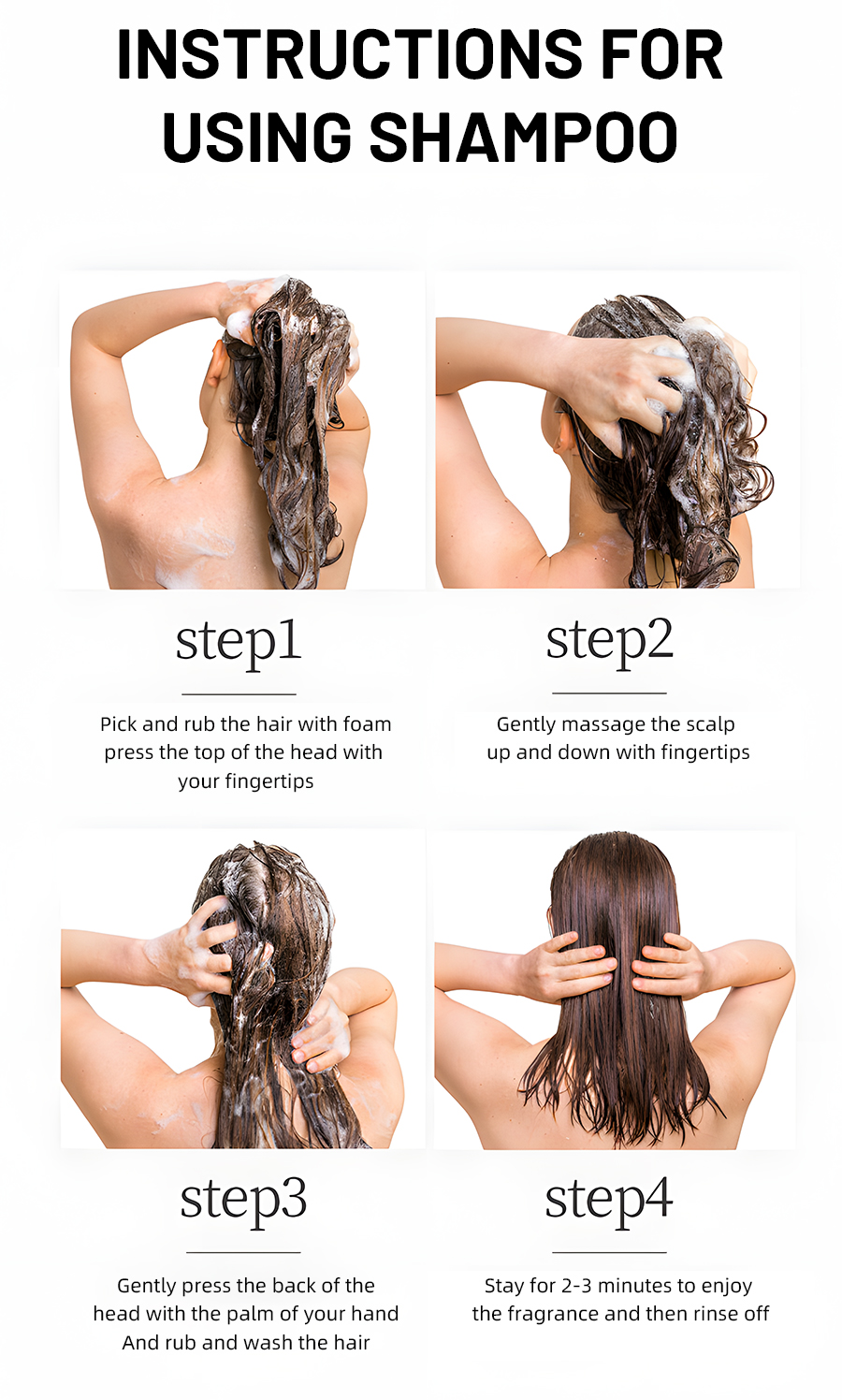 INSTRUCTIONS FOR USING SHAMPOO

step1

Pick and rub the hair with foam press the top of the head with your fingertips

step2

Gently massage the scalp up and down with fingertips

step3

Gently press the back of the head with the palm of your hand And rub and wash the hair

step4

Stay for 2-3 minutes to enjoy the fragrance and then rinse off