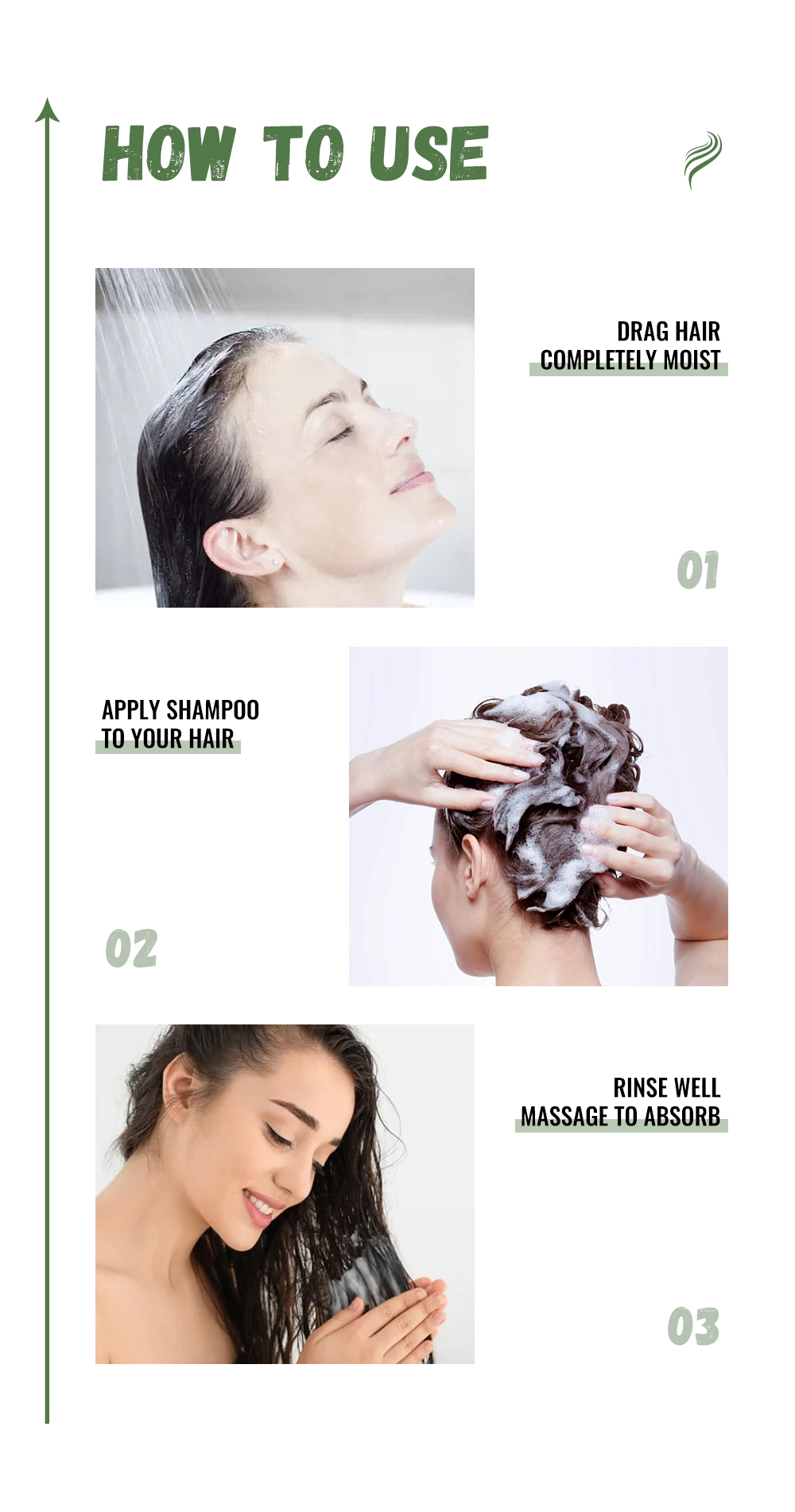 HOW TO USE

DRAG HAIR
COMPLETELY MOIST

01

APPLY SHAMPOO
TO YOUR HAIR

02

RINSE WELL
MASSAGE TO ABSORB

03