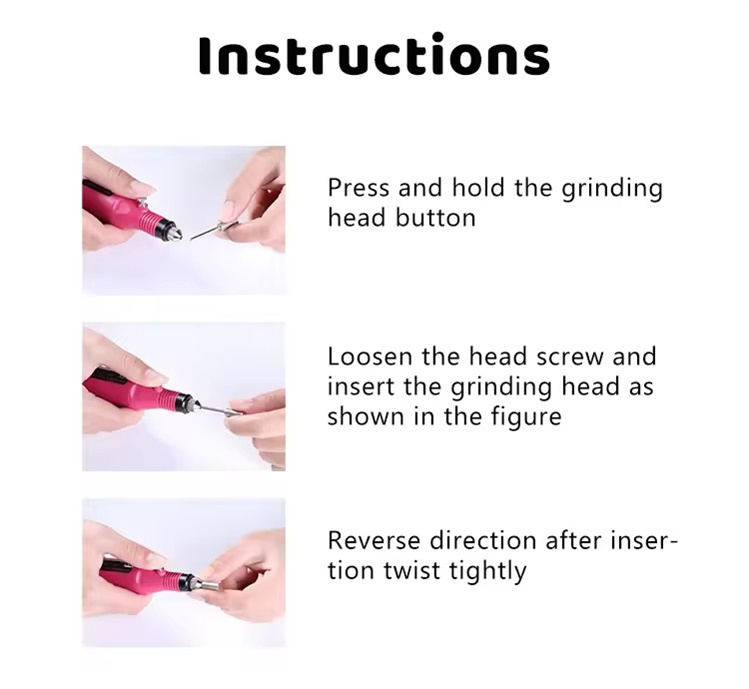 Instructions

Press and hold the grinding head button

Loosen the head screw and insert the grinding head as shown in the figure

Reverse direction after insertion twist tightly