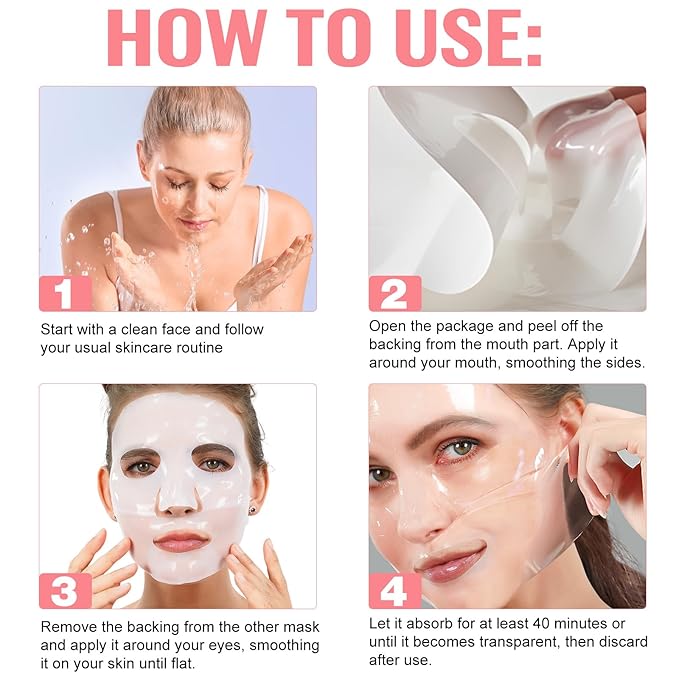 HOW TO USE:

1

Start with a clean face and follow your usual skincare routine

2

Open the package and peel off the backing from the mouth part. Apply it around your mouth, smoothing the sides.

3

Remove the backing from the other mask and apply it around your eyes, smoothing it on your skin until flat.

4

Let it absorb for at least 40 minutes or until it becomes transparent, then discard after use.