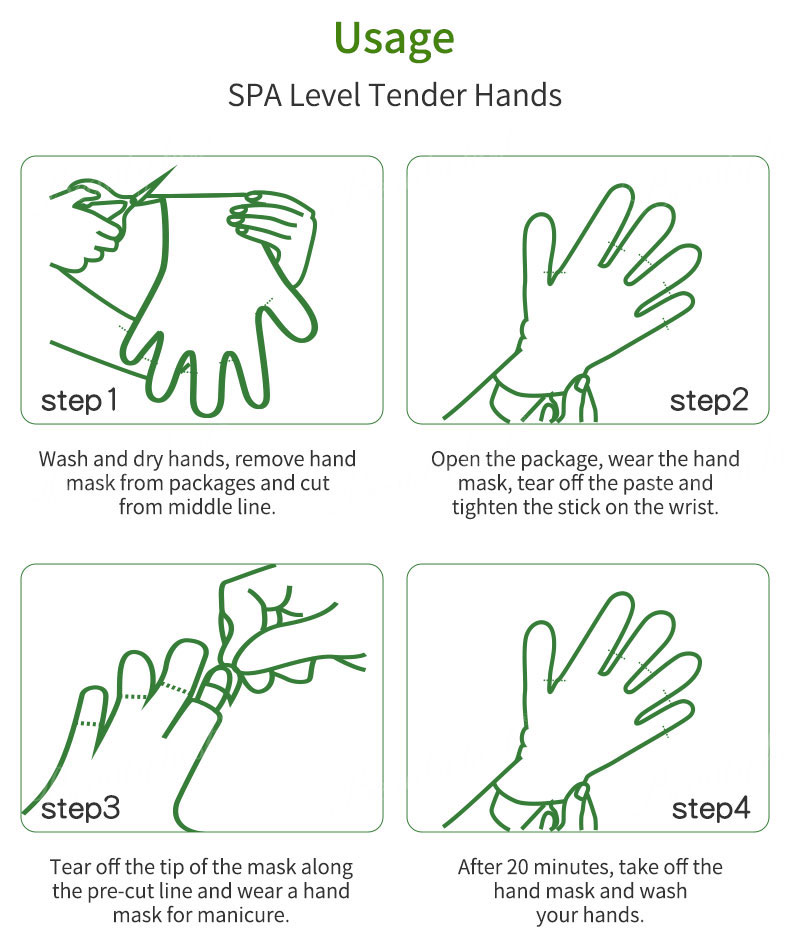 Usage

SPA Level Tender Hands

step1

Wash and dry hands, remove hand mask from packages and cut from middle line.

step2

Open the package, wear the hand mask, tear off the paste and tighten the stick on the wrist.

step3

Tear off the tip of the mask along the pre-cut line and wear a hand mask for manicure.

step4

After 20 minutes, take off the hand mask and wash your hands.