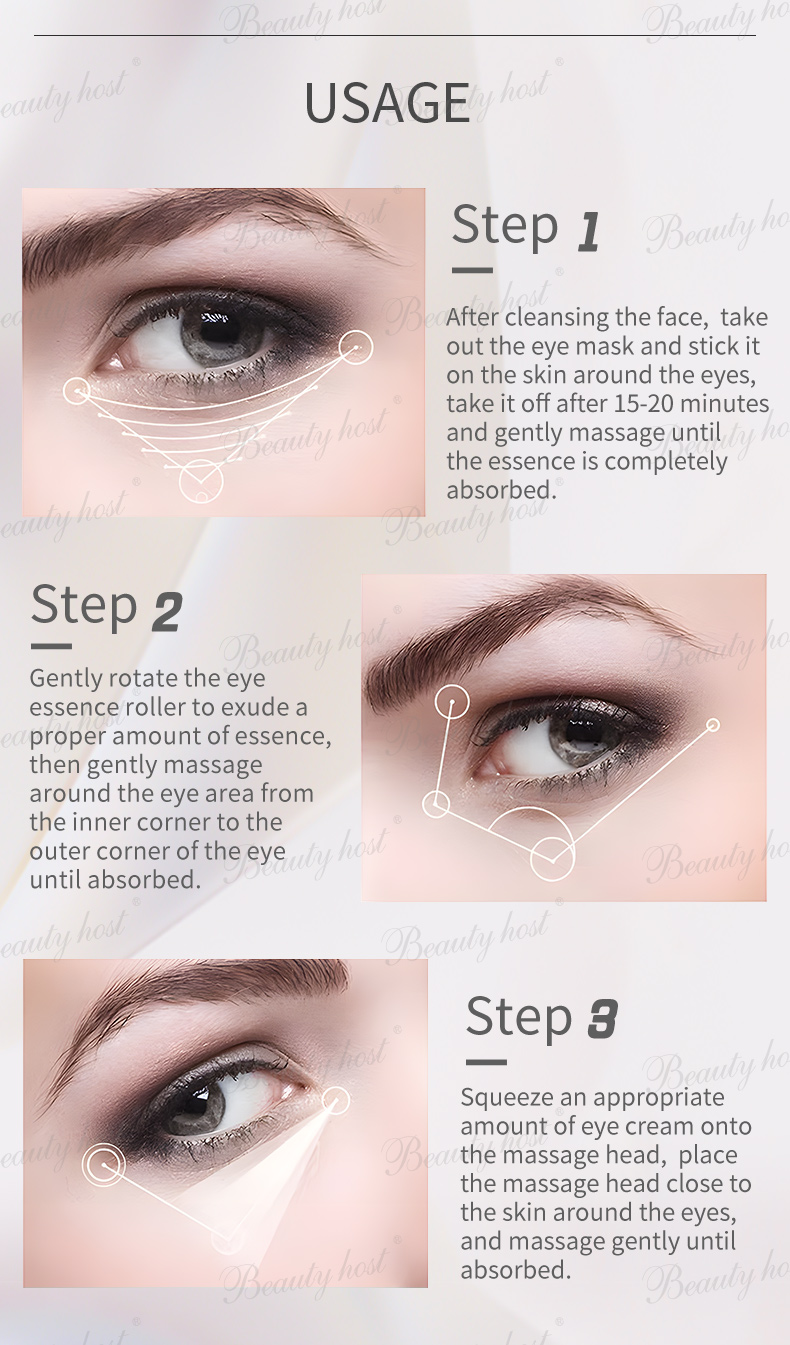 USAGE

Step 1

After cleansing the face, take out the eye mask and stick it on the skin around the eyes, take it off after 15-20 minutes and gently massage until the essence is completely absorbed.

Step 2

Gently rotate the eye essence roller to exude a proper amount of essence, then gently massage around the eye area from the inner corner to the outer corner of the eye until absorbed.

Step 3

Squeeze an appropriate amount of eye cream onto the massage head, place the massage head close to the skin around the eyes, and massage gently until absorbed.

Beauty host