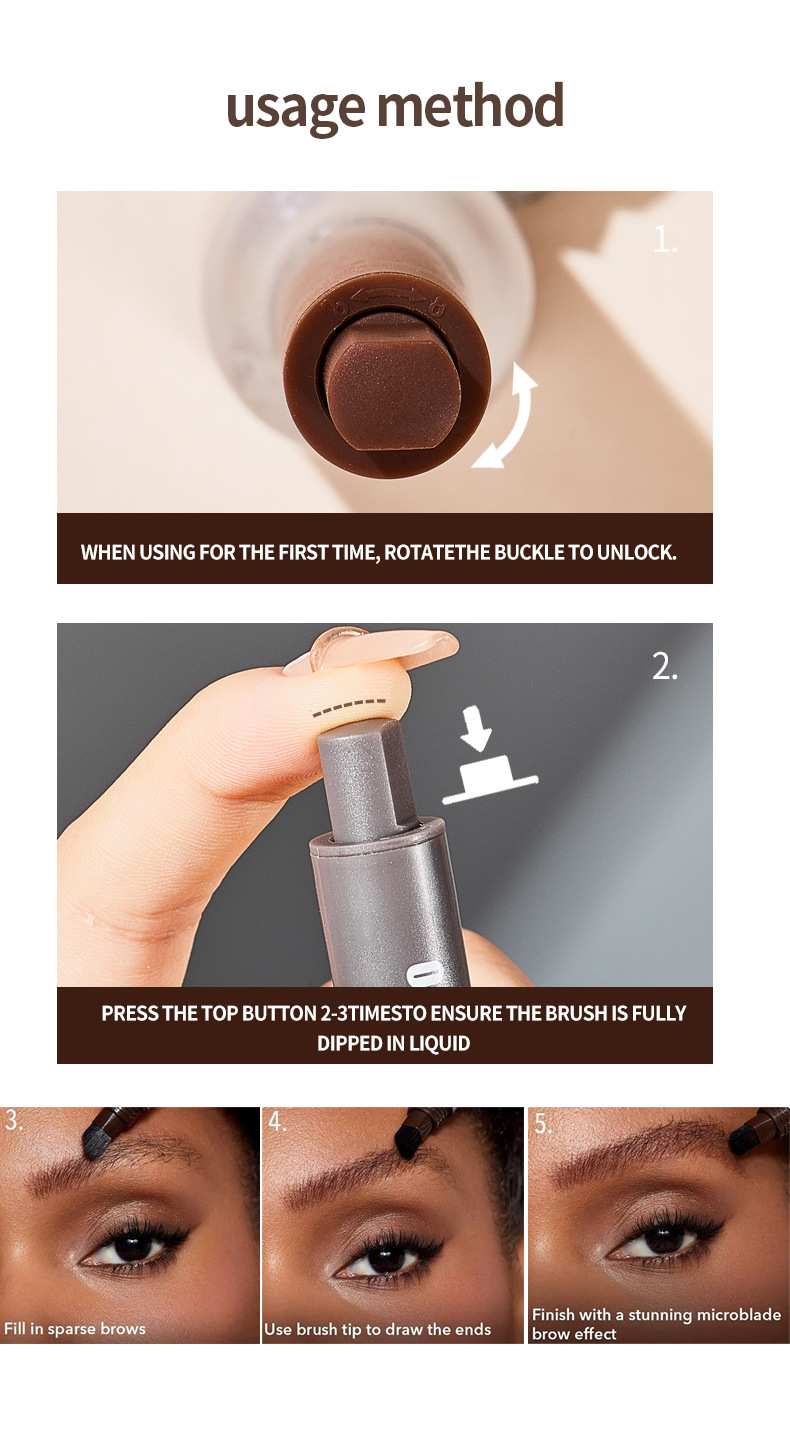 usage method

1.

WHEN USING FOR THE FIRST TIME, ROTATETHE BUCKLE TO UNLOCK.

2.

PRESS THE TOP BUTTON 2-3TIMESTO ENSURE THE BRUSH IS FULLY DIPPED IN LIQUID

3.

Fill in sparse brows

4.

Use brush tip to draw the ends

5.

Finish with a stunning microblade brow effect