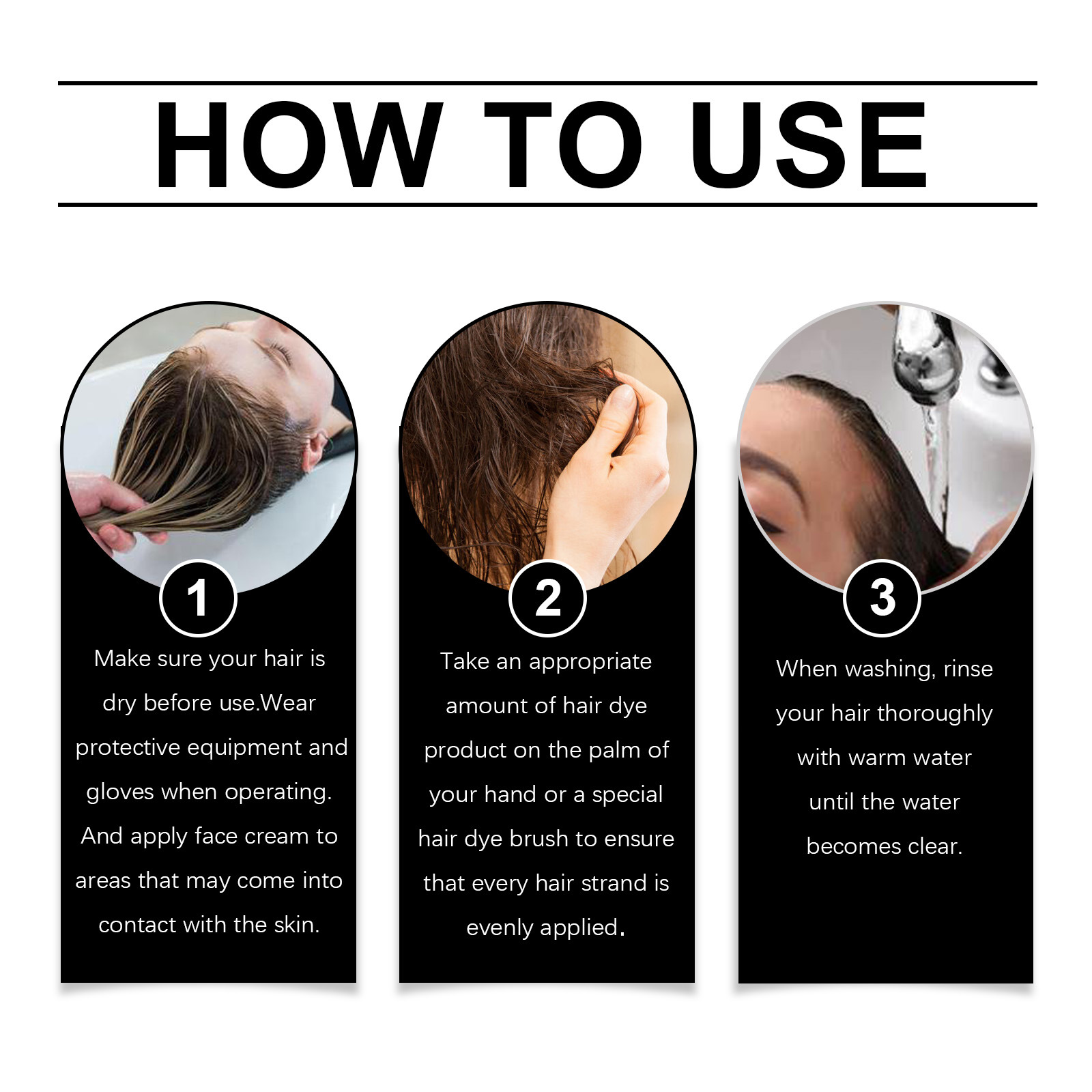 HOW TO USE

1

Make sure your hair is dry before use.Wear protective equipment and gloves when operating. And apply face cream to areas that may come into contact with the skin.

2

Take an appropriate amount of hair dye product on the palm of your hand or a special hair dye brush to ensure that every hair strand is evenly applied.

3

When washing, rinse your hair thoroughly with warm water until the water becomes clear.