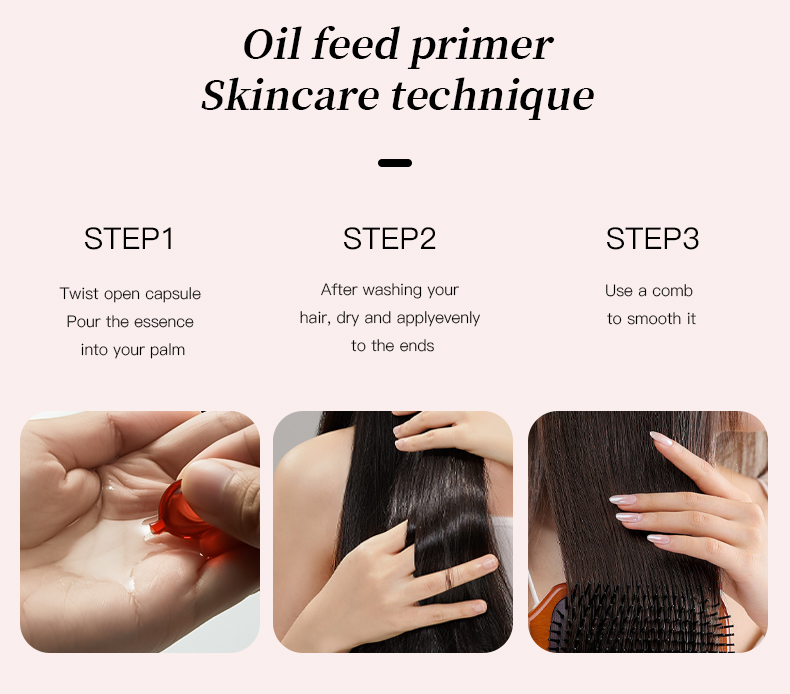 Oil feed primer
Skincare technique

STEP1

Twist open capsule
Pour the essence
into your palm

STEP2

After washing your
hair, dry and applyevenly
to the ends

STEP3

Use a comb
to smooth it