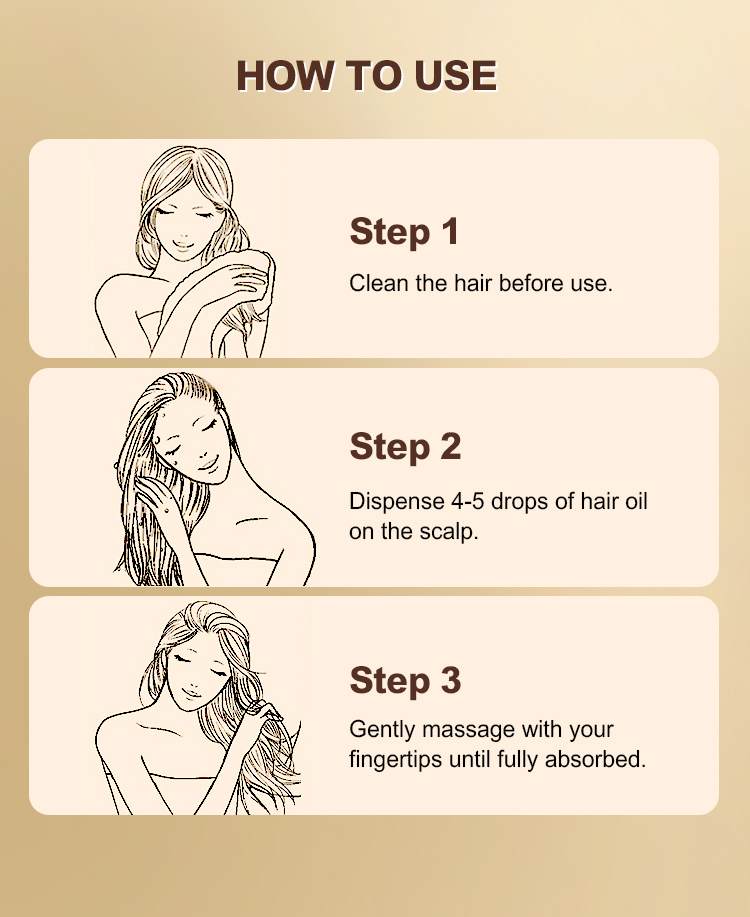 HOW TO USE

Step 1

Clean the hair before use.

Step 2

Dispense 4-5 drops of hair oil on the scalp.

Step 3

Gently massage with your fingertips until fully absorbed.