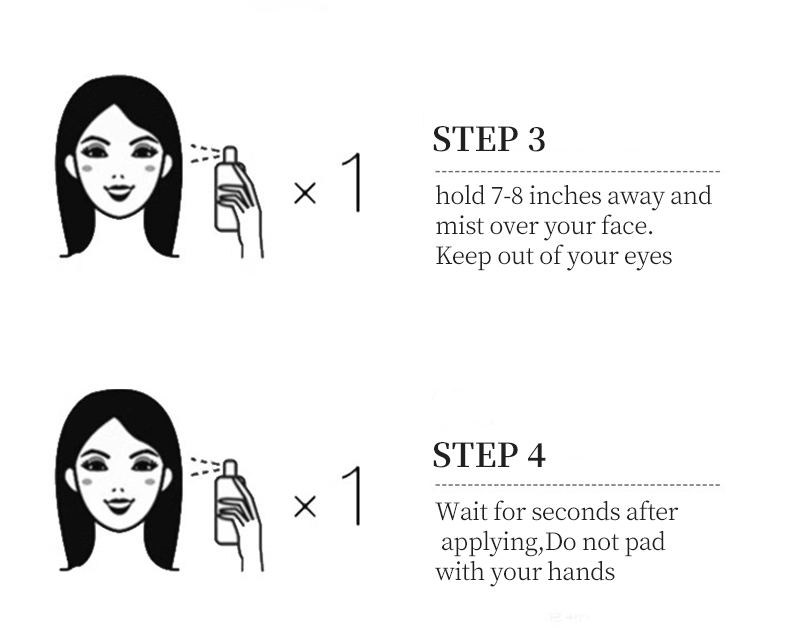 × 1

STEP 3

hold 7-8 inches away and mist over your face. Keep out of your eyes

× 1

STEP 4

Wait for seconds after applying,Do not pad with your hands