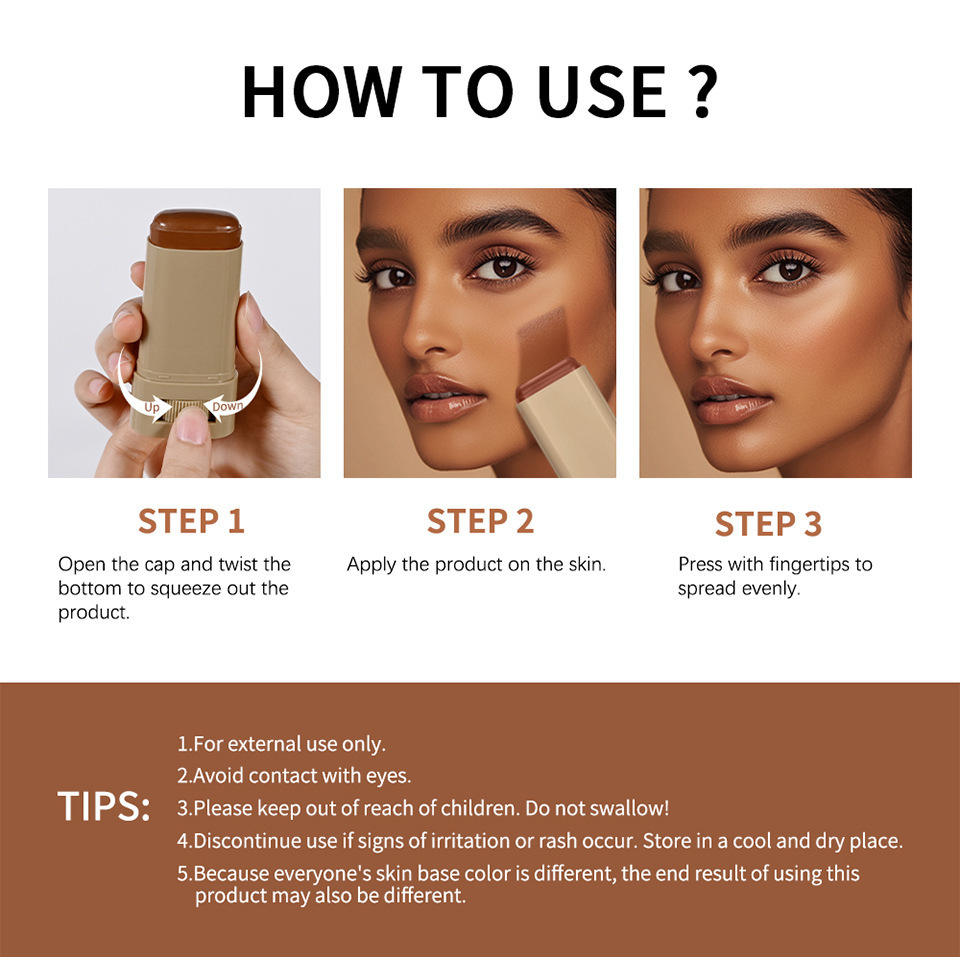 HOW TO USE ?

Up
Down

STEP 1
Open the cap and twist the bottom to squeeze out the product.

STEP 2
Apply the product on the skin.

STEP 3
Press with fingertips to spread evenly.

TIPS:
1.For external use only.
2.Avoid contact with eyes.
3.Please keep out of reach of children. Do not swallow!
4.Discontinue use if signs of irritation or rash occur. Store in a cool and dry place.
5.Because everyone's skin base color is different, the end result of using this product may also be different.