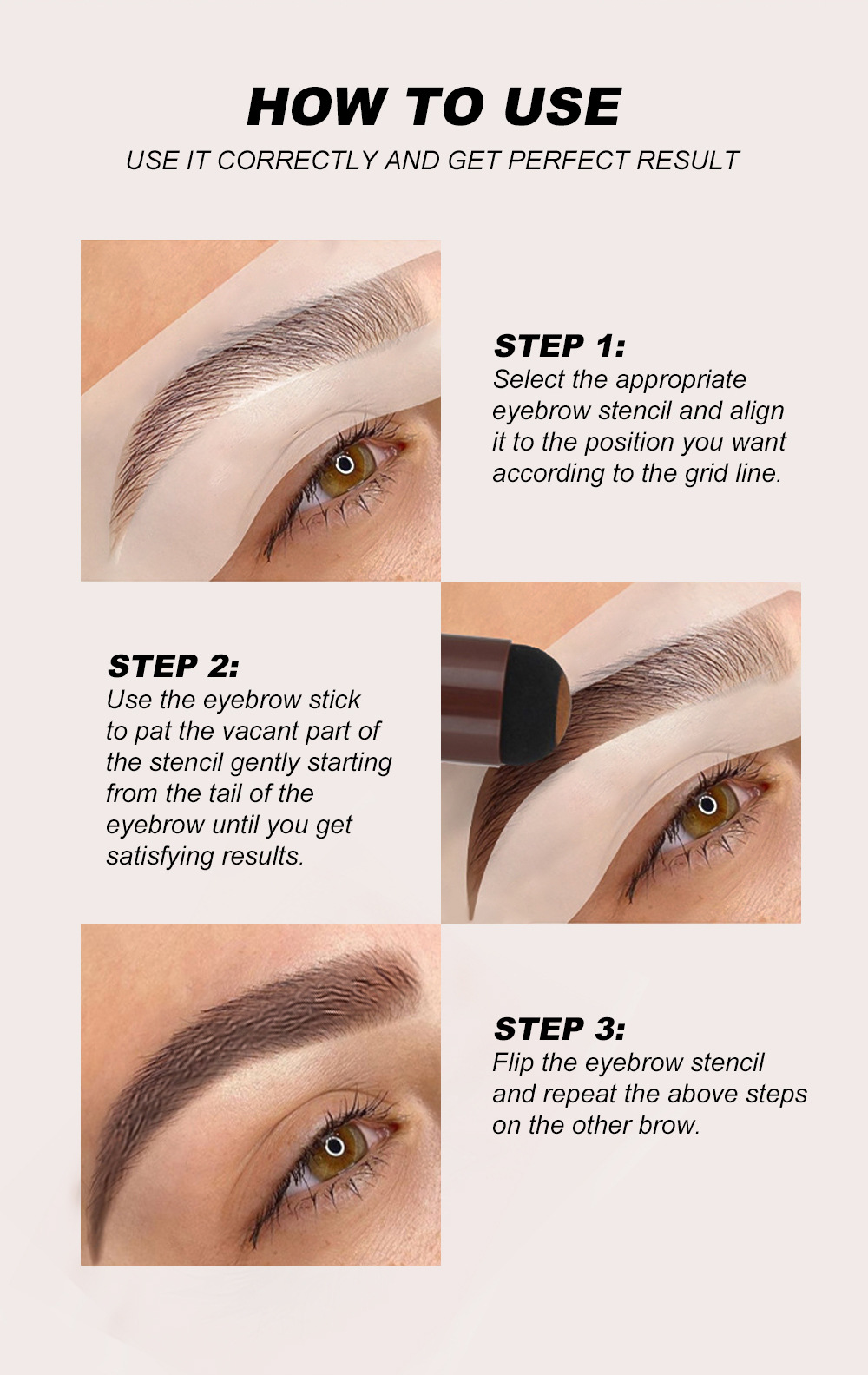 HOW TO USE

USE IT CORRECTLY AND GET PERFECT RESULT

STEP 1:
Select the appropriate eyebrow stencil and align it to the position you want according to the grid line.

STEP 2:
Use the eyebrow stick to pat the vacant part of the stencil gently starting from the tail of the eyebrow until you get satisfying results.

STEP 3:
Flip the eyebrow stencil and repeat the above steps on the other brow.