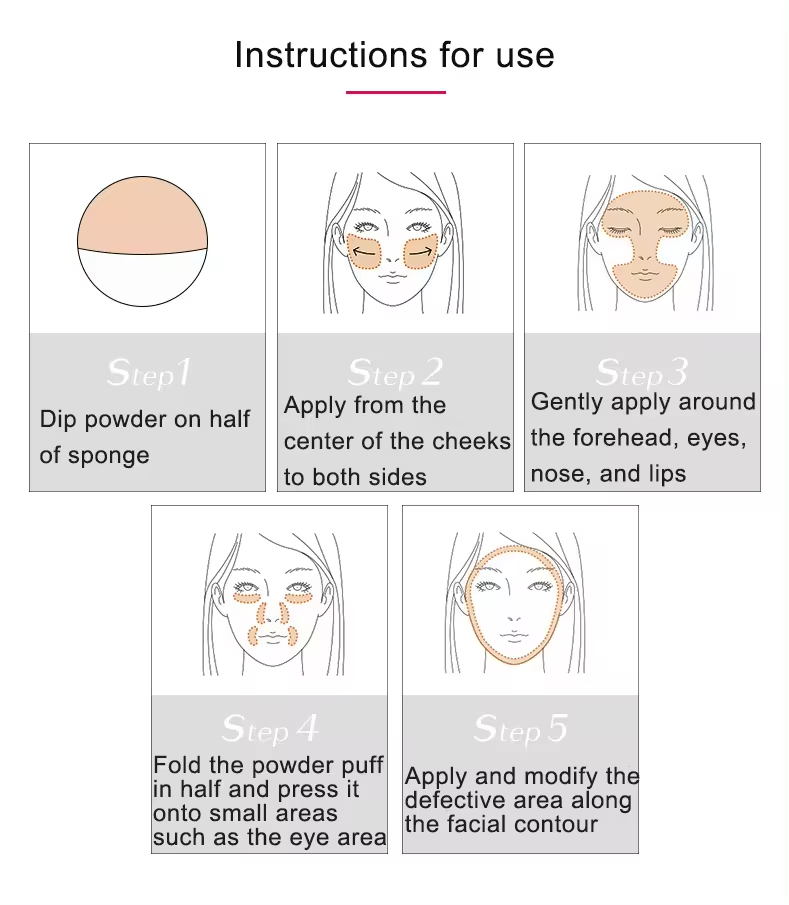 Instructions for use

Step1
Dip powder on half of sponge

Step 2
Apply from the center of the cheeks to both sides

Step 3
Gently apply around the forehead, eyes, nose, and lips

Step 4
Fold the powder puff in half and press it onto small areas such as the eye area

Step 5
Apply and modify the defective area along the facial contour