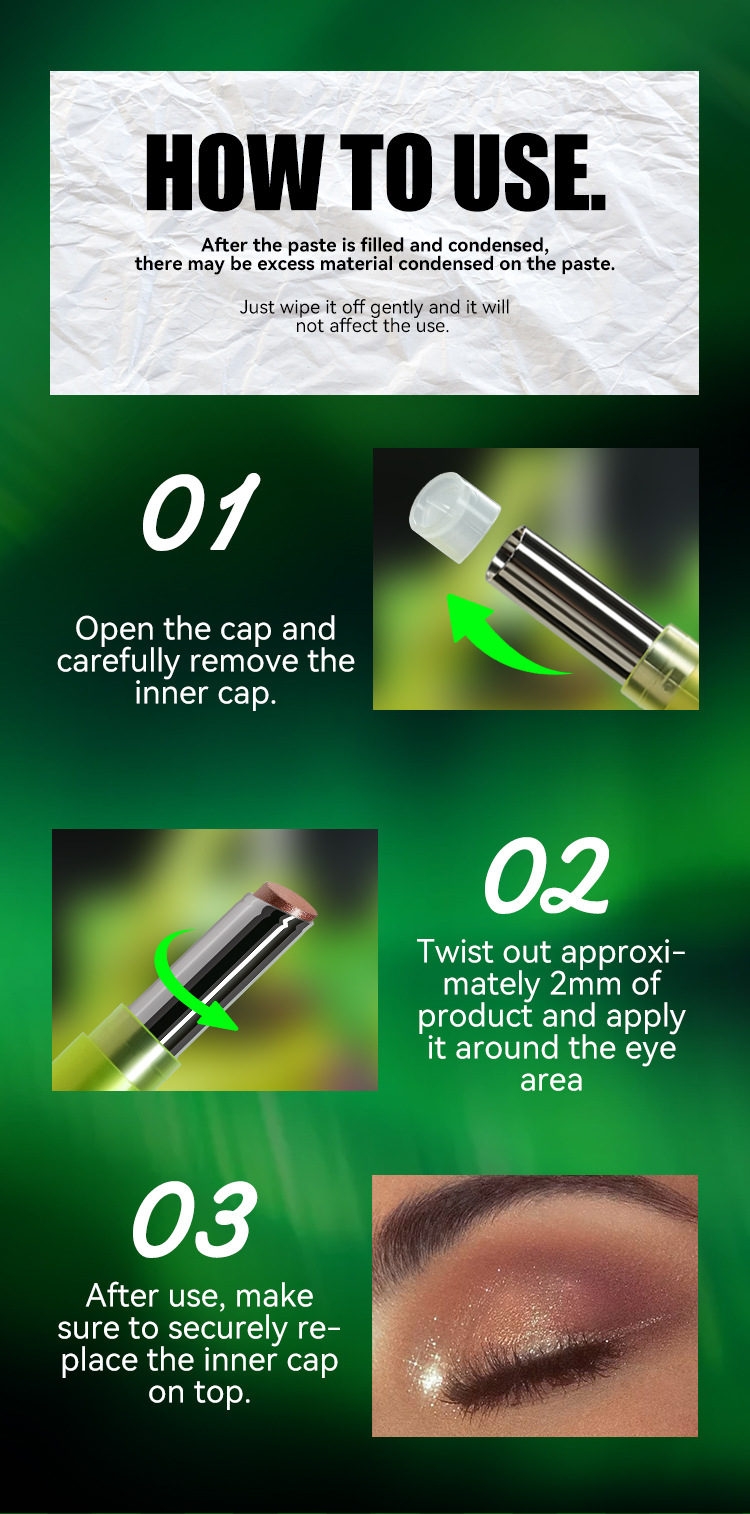 HOW TO USE.

After the paste is filled and condensed, there may be excess material condensed on the paste.

Just wipe it off gently and it will not affect the use.

01

Open the cap and carefully remove the inner cap.

02

Twist out approximately 2mm of product and apply it around the eye area

03

After use, make sure to securely replace the inner cap on top.