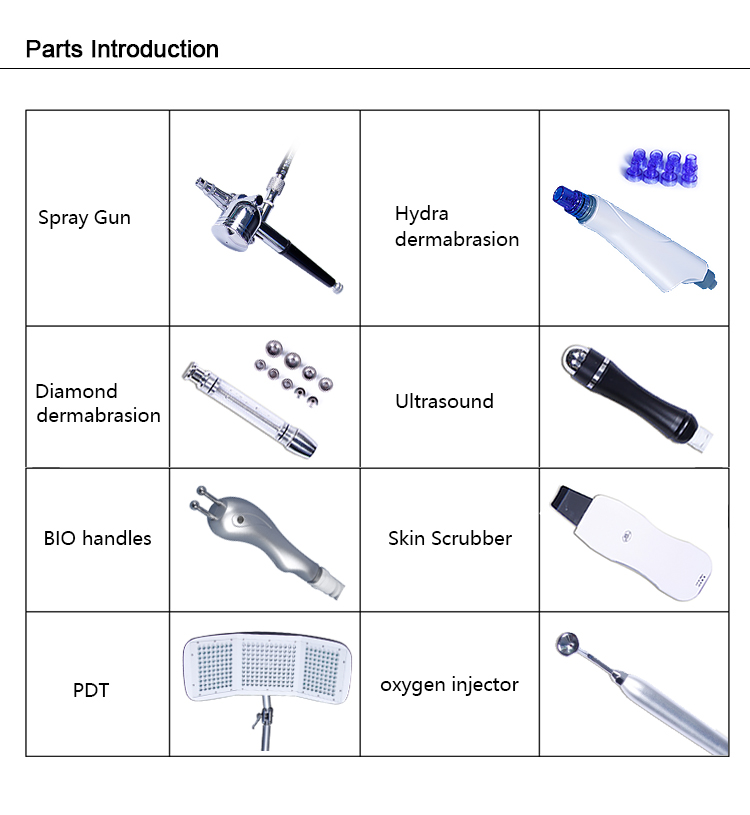 Parts Introduction

| Spray Gun | | Hydra dermabrasion | |
|---|---|---|---|
| Diamond dermabrasion | | Ultrasound | |
| BIO handles | | Skin Scrubber | |
| PDT | | oxygen injector | |