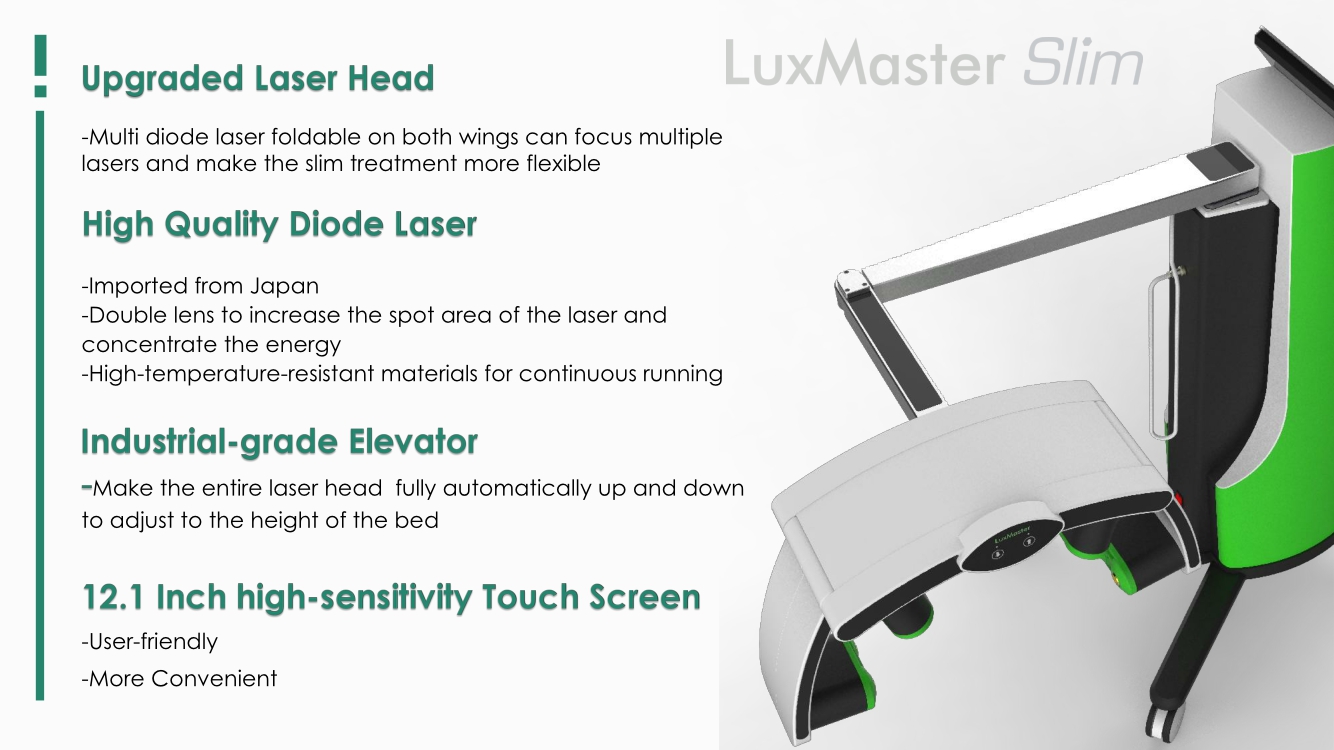 LuxMaster Slim

Upgraded Laser Head

-Multi diode laser foldable on both wings can focus multiple lasers and make the slim treatment more flexible

High Quality Diode Laser

-Imported from Japan
-Double lens to increase the spot area of the laser and concentrate the energy
-High-temperature-resistant materials for continuous running

Industrial-grade Elevator

-Make the entire laser head fully automatically up and down to adjust to the height of the bed

12.1 Inch high-sensitivity Touch Screen

-User-friendly
-More Convenient

LuxMaster