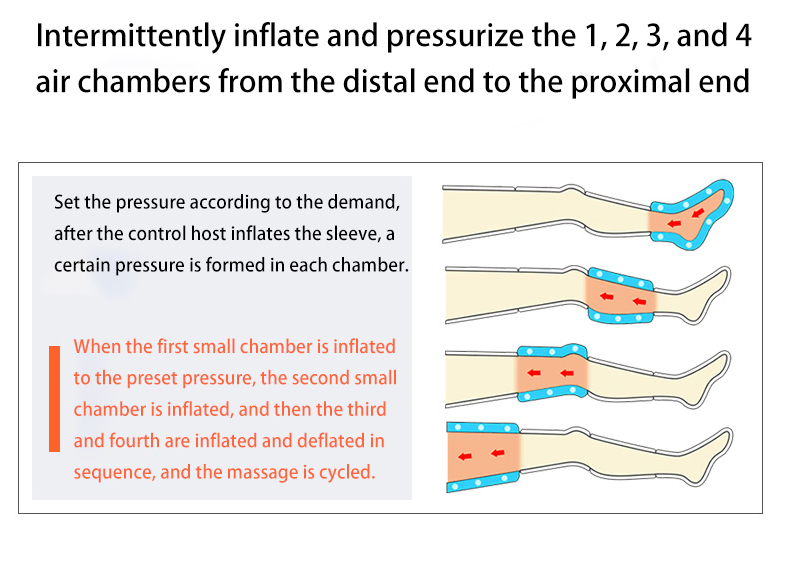 Intermittently inflate and pressurize the 1, 2, 3, and 4 air chambers from the distal end to the proximal end

Set the pressure according to the demand, after the control host inflates the sleeve, a certain pressure is formed in each chamber.

When the first small chamber is inflated to the preset pressure, the second small chamber is inflated, and then the third and fourth are inflated and deflated in sequence, and the massage is cycled.