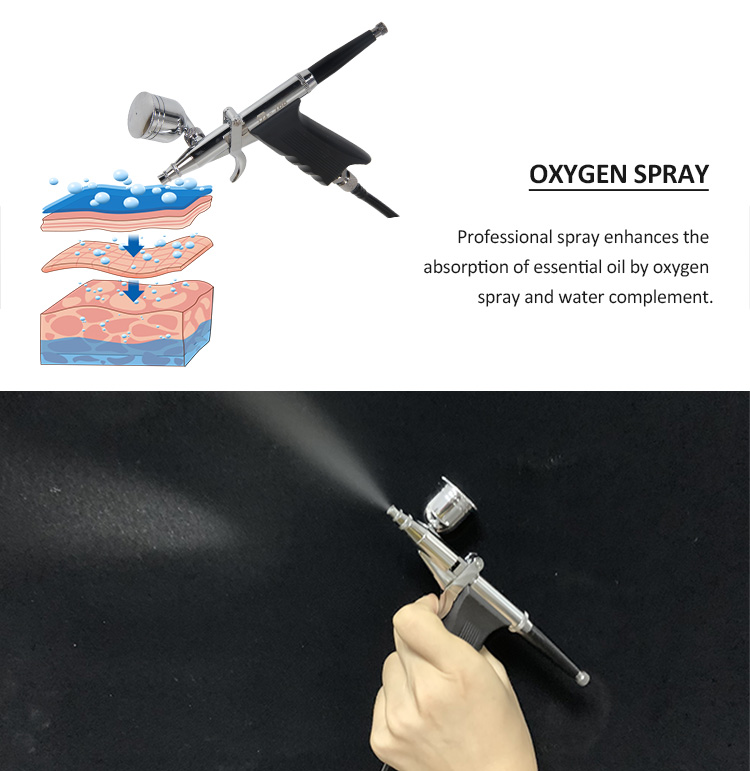 OXYGEN SPRAY

Professional spray enhances the absorption of essential oil by oxygen spray and water complement.