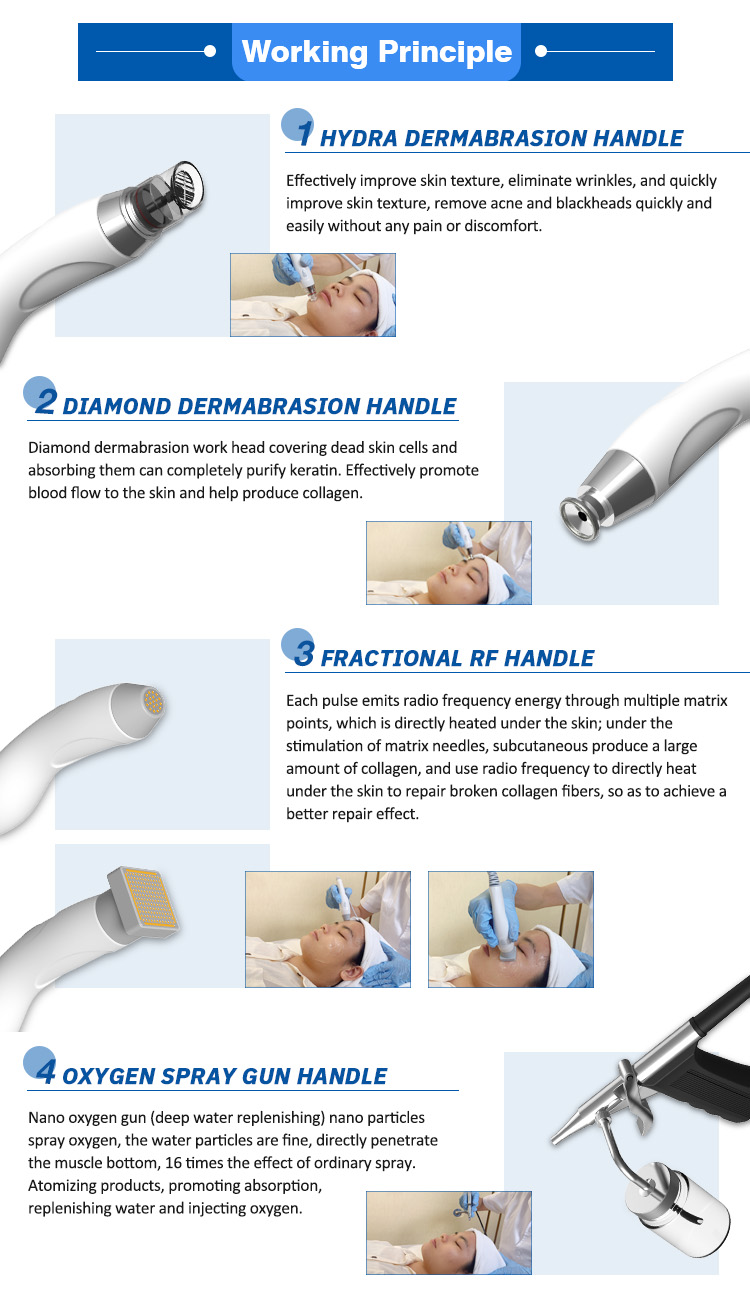 Working Principle

1 HYDRA DERMABRASION HANDLE

Effectively improve skin texture, eliminate wrinkles, and quickly improve skin texture, remove acne and blackheads quickly and easily without any pain or discomfort.

2 DIAMOND DERMABRASION HANDLE

Diamond dermabrasion work head covering dead skin cells and absorbing them can completely purify keratin. Effectively promote blood flow to the skin and help produce collagen.

3 FRACTIONAL RF HANDLE

Each pulse emits radio frequency energy through multiple matrix points, which is directly heated under the skin; under the stimulation of matrix needles, subcutaneous produce a large amount of collagen, and use radio frequency to directly heat under the skin to repair broken collagen fibers, so as to achieve a better repair effect.

4 OXYGEN SPRAY GUN HANDLE

Nano oxygen gun (deep water replenishing) nano particles spray oxygen, the water particles are fine, directly penetrate the muscle bottom, 16 times the effect of ordinary spray. Atomizing products, promoting absorption, replenishing water and injecting oxygen.