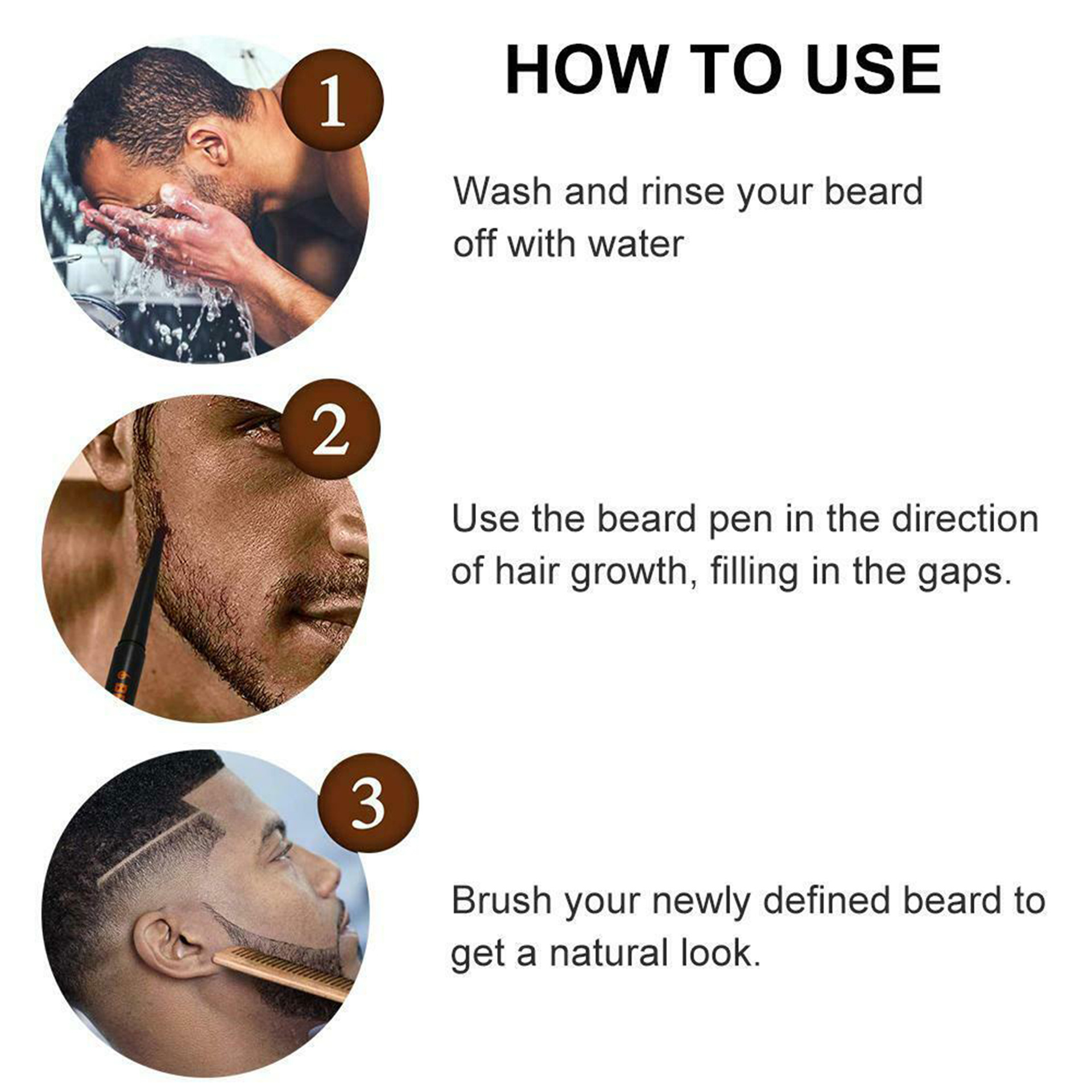 HOW TO USE

1

Wash and rinse your beard off with water

2

Use the beard pen in the direction of hair growth, filling in the gaps.

3

Brush your newly defined beard to get a natural look.