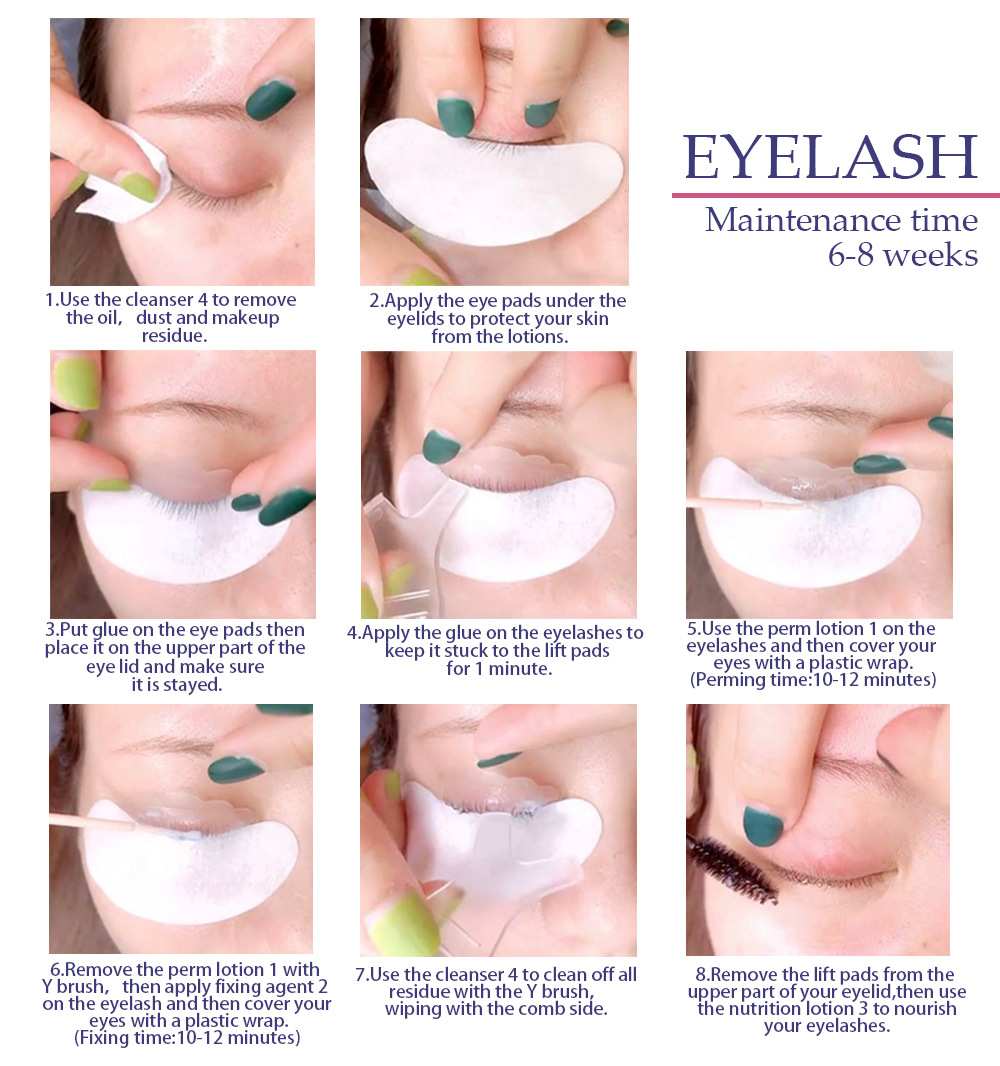 EYELASH

Maintenance time
6-8 weeks

1.Use the cleanser 4 to remove the oil,  dust and makeup residue.

2.Apply the eye pads under the eyelids to protect your skin from the lotions.

3.Put glue on the eye pads then place it on the upper part of the eye lid and make sure it is stayed.

4.Apply the glue on the eyelashes to keep it stuck to the lift pads for 1 minute.

5.Use the perm lotion 1 on the eyelashes and then cover your eyes with a plastic wrap. (Perming time:10-12 minutes)

6.Remove the perm lotion 1 with Y brush,  then apply fixing agent 2 on the eyelash and then cover your eyes with a plastic wrap. (Fixing time:10-12 minutes)

7.Use the cleanser 4 to clean off all residue with the Y brush, wiping with the comb side.

8.Remove the lift pads from the upper part of your eyelid,then use the nutrition lotion 3 to nourish your eyelashes.