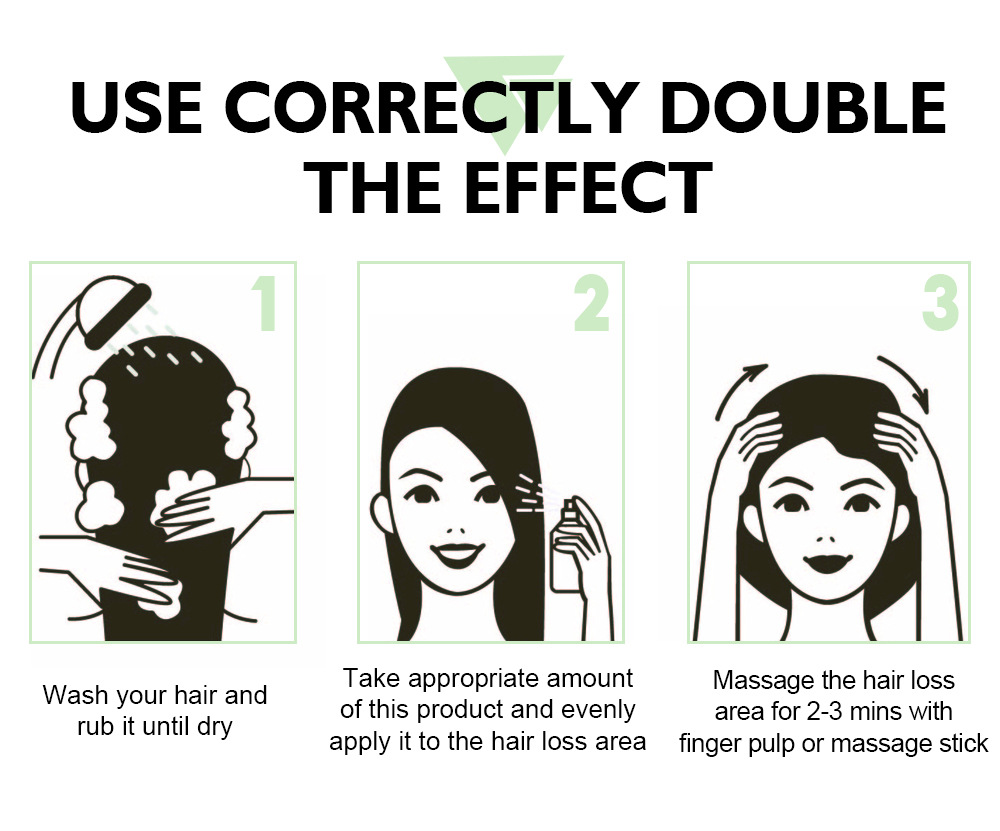 USE CORRECTLY DOUBLE THE EFFECT

1

Wash your hair and rub it until dry

2

Take appropriate amount of this product and evenly apply it to the hair loss area

3

Massage the hair loss area for 2-3 mins with finger pulp or massage stick