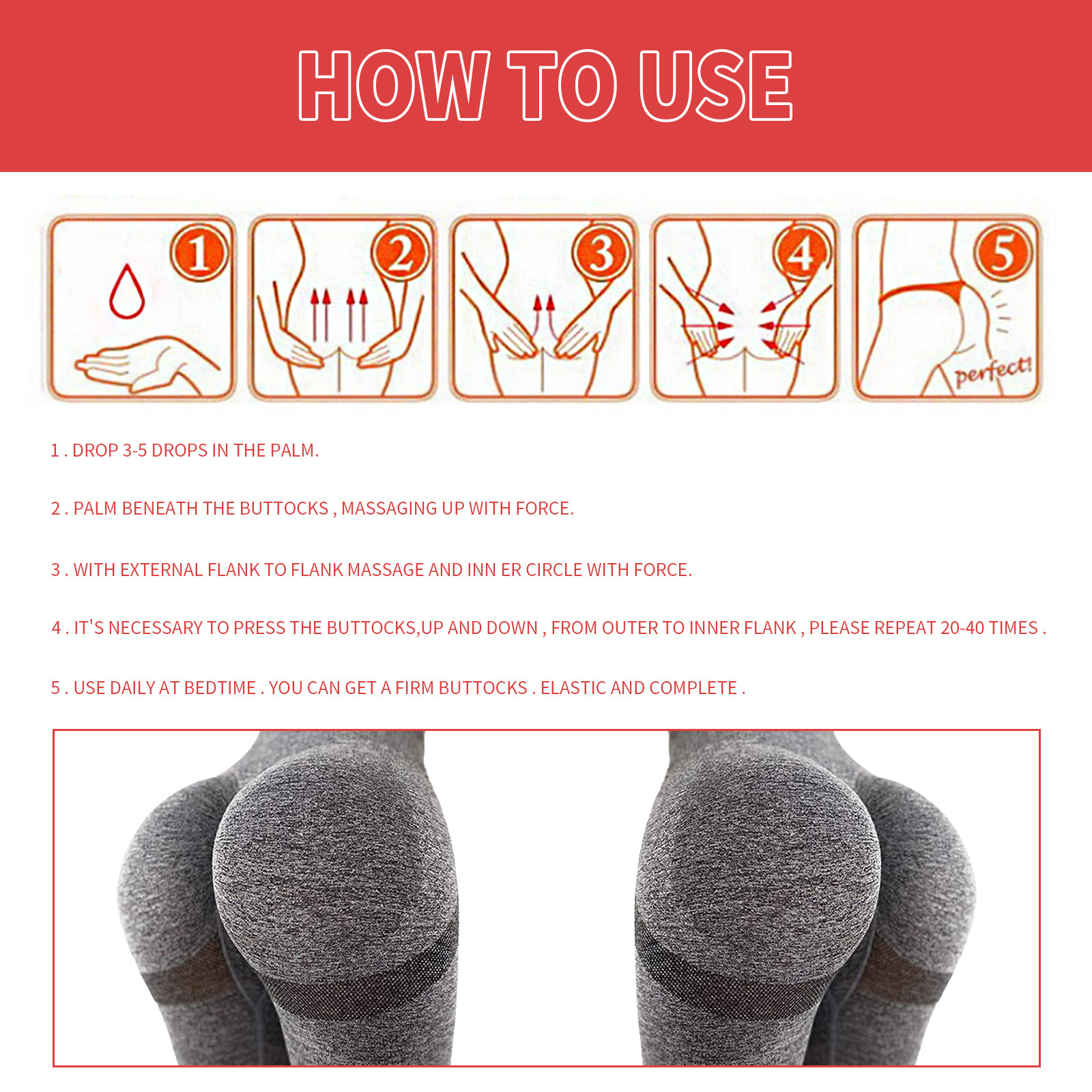 HOW TO USE

1

2

3

4

5

perfect!

1 . DROP 3-5 DROPS IN THE PALM.

2 . PALM BENEATH THE BUTTOCKS , MASSAGING UP WITH FORCE.

3 . WITH EXTERNAL FLANK TO FLANK MASSAGE AND INN ER CIRCLE WITH FORCE.

4 . IT'S NECESSARY TO PRESS THE BUTTOCKS,UP AND DOWN , FROM OUTER TO INNER FLANK , PLEASE REPEAT 20-40 TIMES .

5 . USE DAILY AT BEDTIME . YOU CAN GET A FIRM BUTTOCKS . ELASTIC AND COMPLETE .