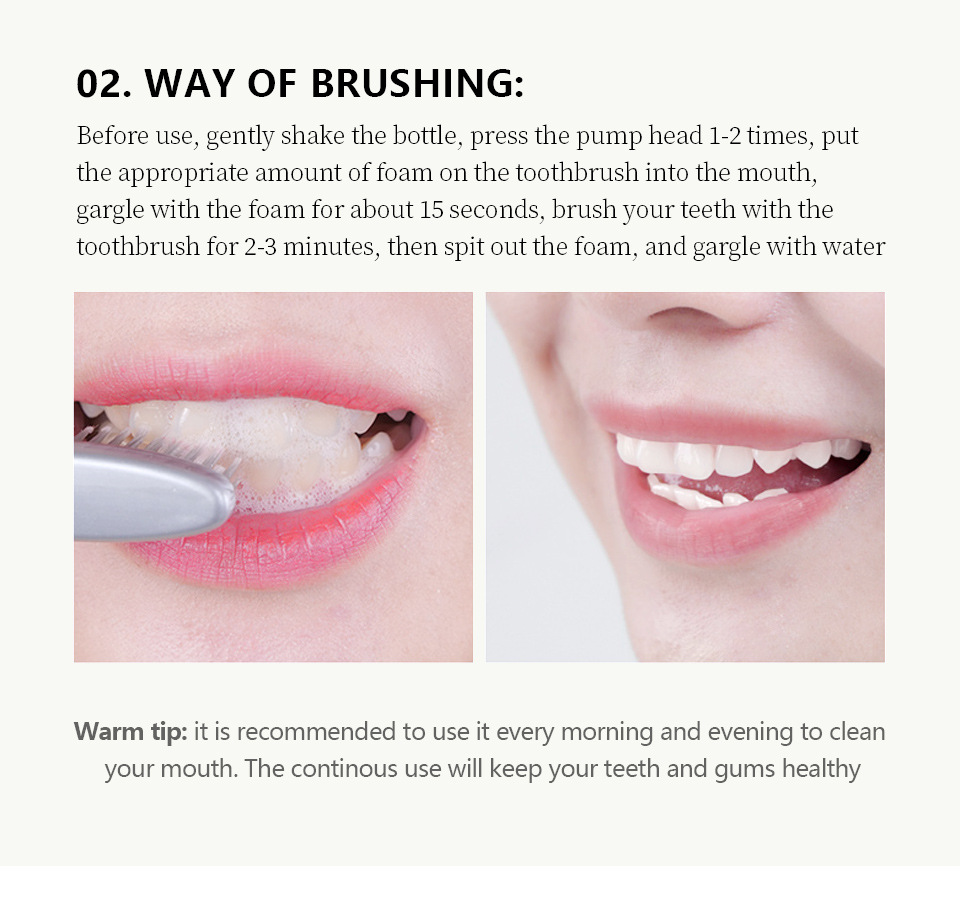 02. WAY OF BRUSHING:

Before use, gently shake the bottle, press the pump head 1-2 times, put the appropriate amount of foam on the toothbrush into the mouth, gargle with the foam for about 15 seconds, brush your teeth with the toothbrush for 2-3 minutes, then spit out the foam, and gargle with water

Warm tip: it is recommended to use it every morning and evening to clean your mouth. The continous use will keep your teeth and gums healthy