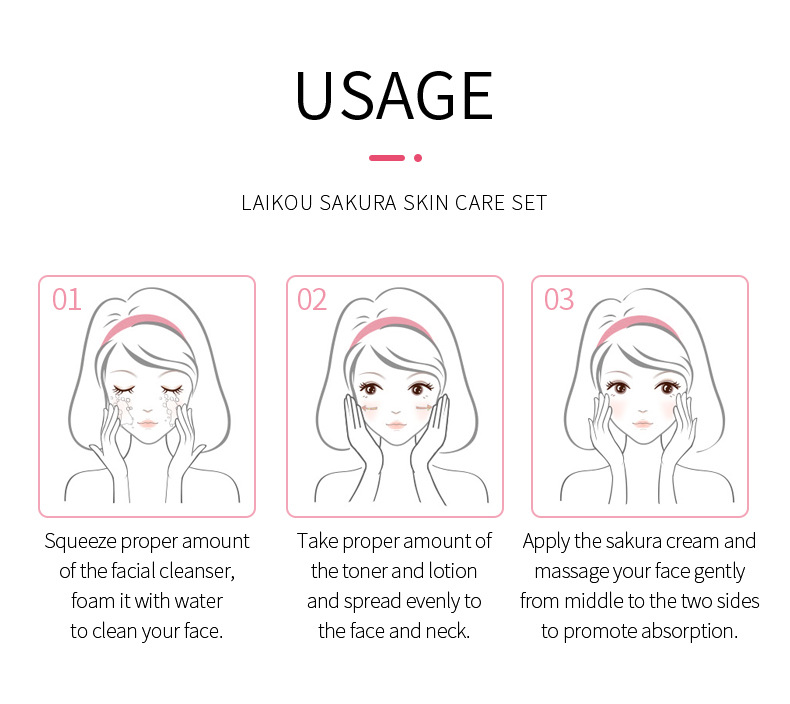 USAGE

LAIKOU SAKURA SKIN CARE SET

01

Squeeze proper amount of the facial cleanser, foam it with water to clean your face.

02

Take proper amount of the toner and lotion and spread evenly to the face and neck.

03

Apply the sakura cream and massage your face gently from middle to the two sides to promote absorption.