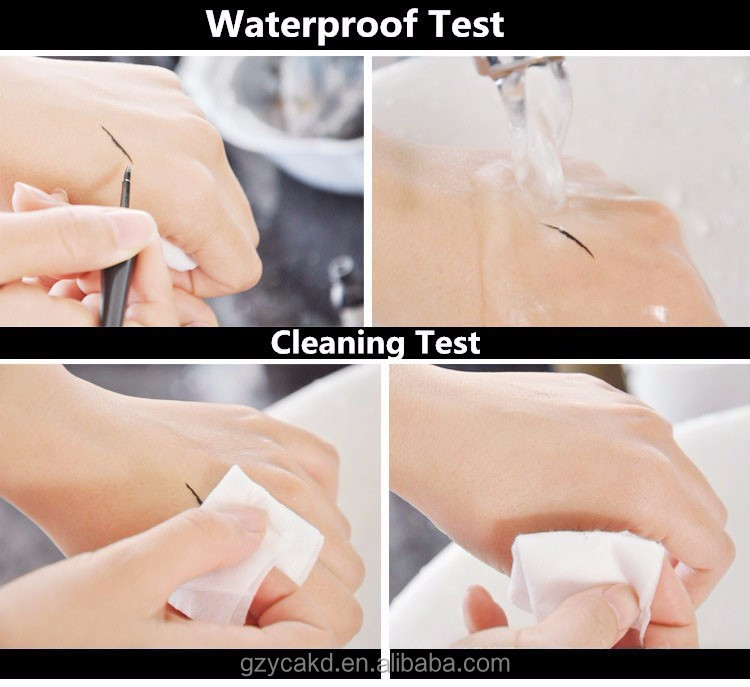 Waterproof Test

Cleaning Test

gzycakd.en.alibaba.com