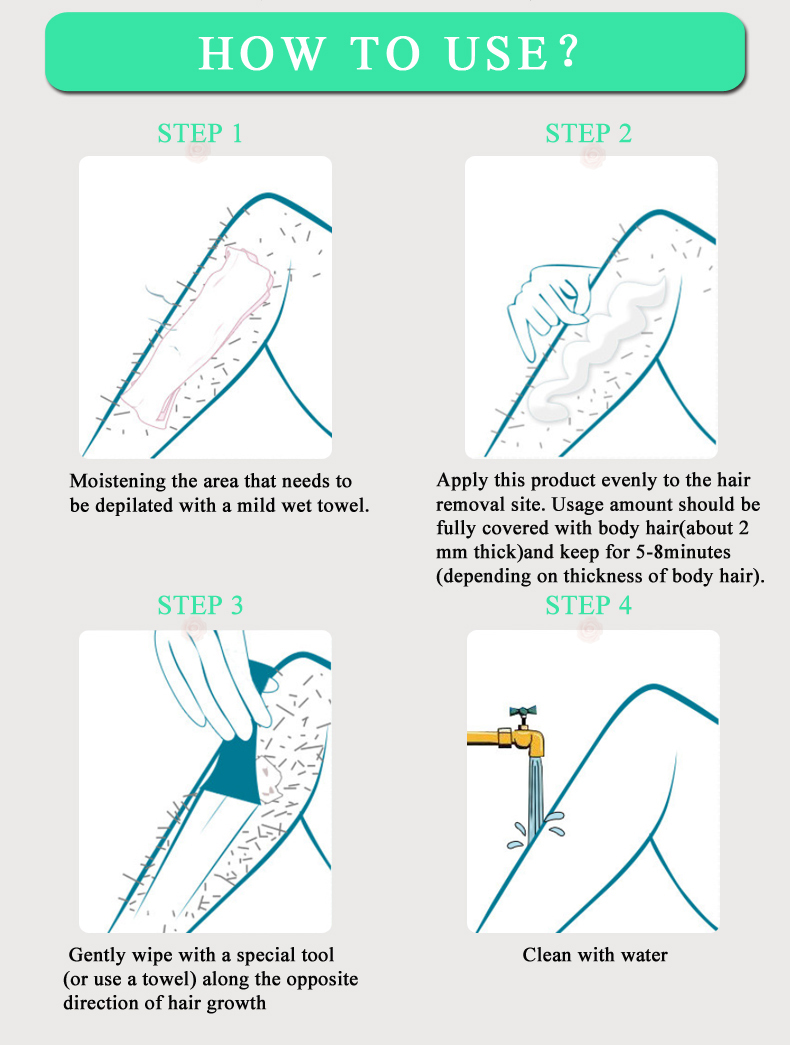 HOW TO USE?

STEP 1

Moistening the area that needs to be depilated with a mild wet towel.

STEP 2

Apply this product evenly to the hair removal site. Usage amount should be fully covered with body hair(about 2 mm thick)and keep for 5-8minutes (depending on thickness of body hair).

STEP 3

Gently wipe with a special tool (or use a towel) along the opposite direction of hair growth

STEP 4

Clean with water