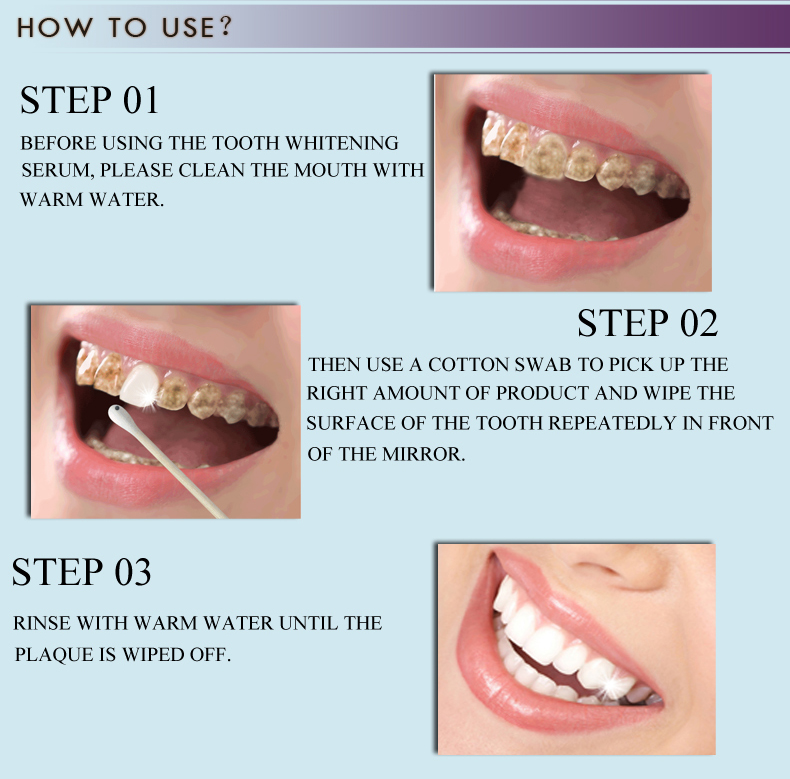 HOW TO USE?

STEP 01

BEFORE USING THE TOOTH WHITENING SERUM, PLEASE CLEAN THE MOUTH WITH WARM WATER.

STEP 02

THEN USE A COTTON SWAB TO PICK UP THE RIGHT AMOUNT OF PRODUCT AND WIPE THE SURFACE OF THE TOOTH REPEATEDLY IN FRONT OF THE MIRROR.

STEP 03

RINSE WITH WARM WATER UNTIL THE PLAQUE IS WIPED OFF.