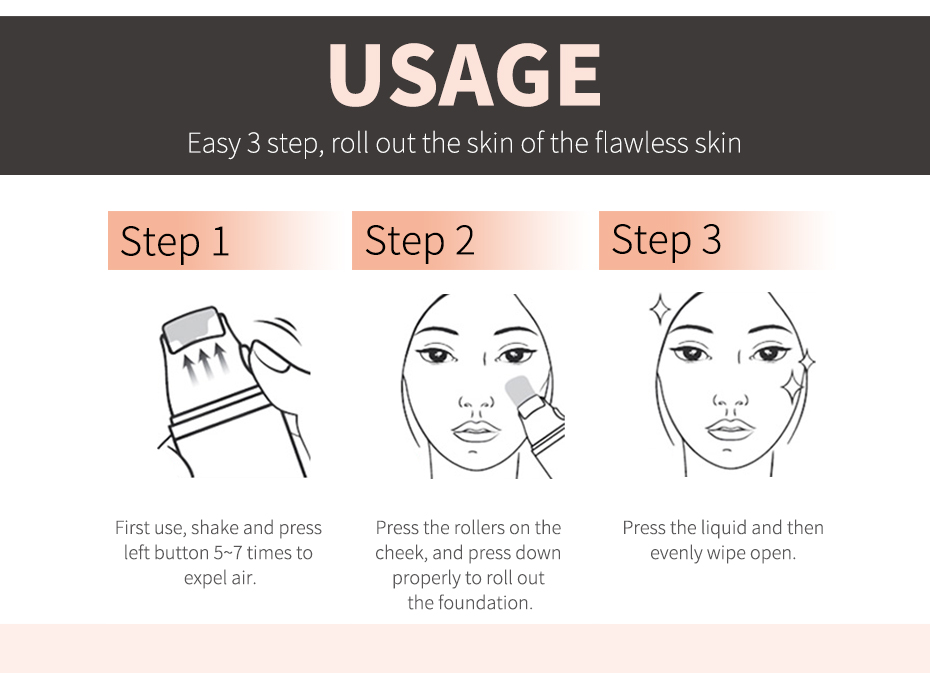 USAGE

Easy 3 step, roll out the skin of the flawless skin

Step 1

First use, shake and press left button 5~7 times to expel air.

Step 2

Press the rollers on the cheek, and press down properly to roll out the foundation.

Step 3

Press the liquid and then evenly wipe open.