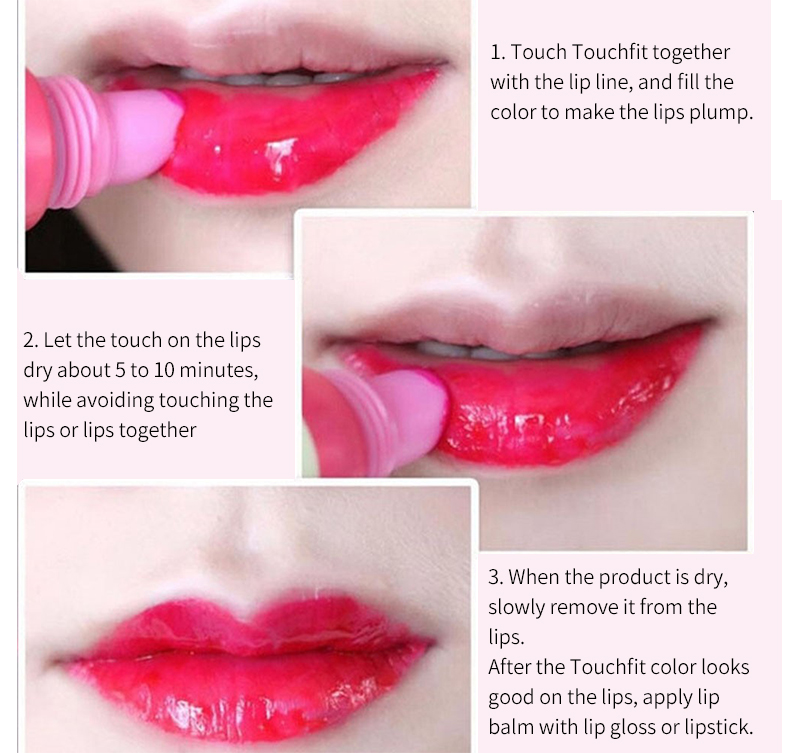 1. Touch Touchfit together with the lip line, and fill the color to make the lips plump.

2. Let the touch on the lips dry about 5 to 10 minutes, while avoiding touching the lips or lips together

3. When the product is dry, slowly remove it from the lips.
After the Touchfit color looks good on the lips, apply lip balm with lip gloss or lipstick.