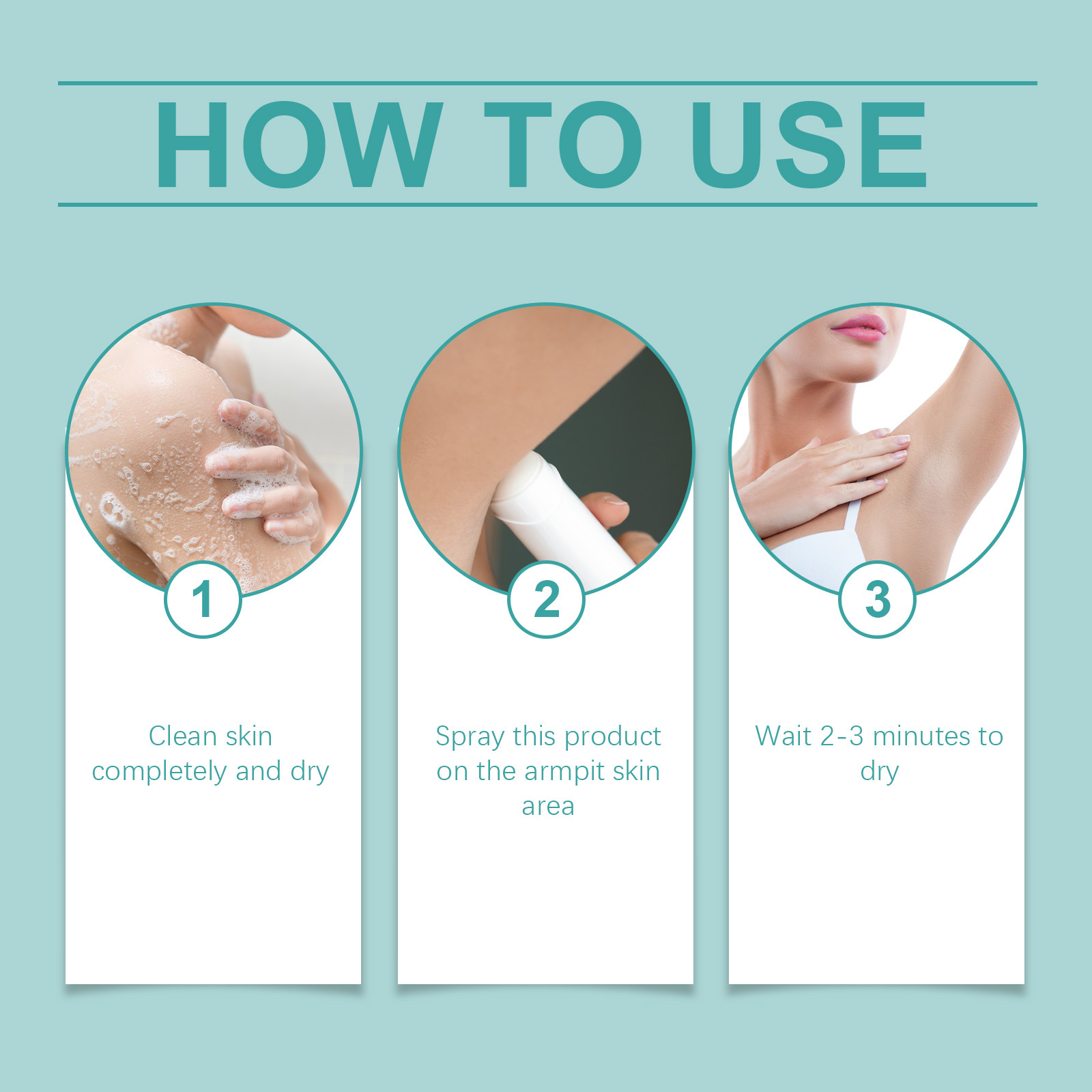 HOW TO USE

1

Clean skin completely and dry

2

Spray this product on the armpit skin area

3

Wait 2-3 minutes to dry