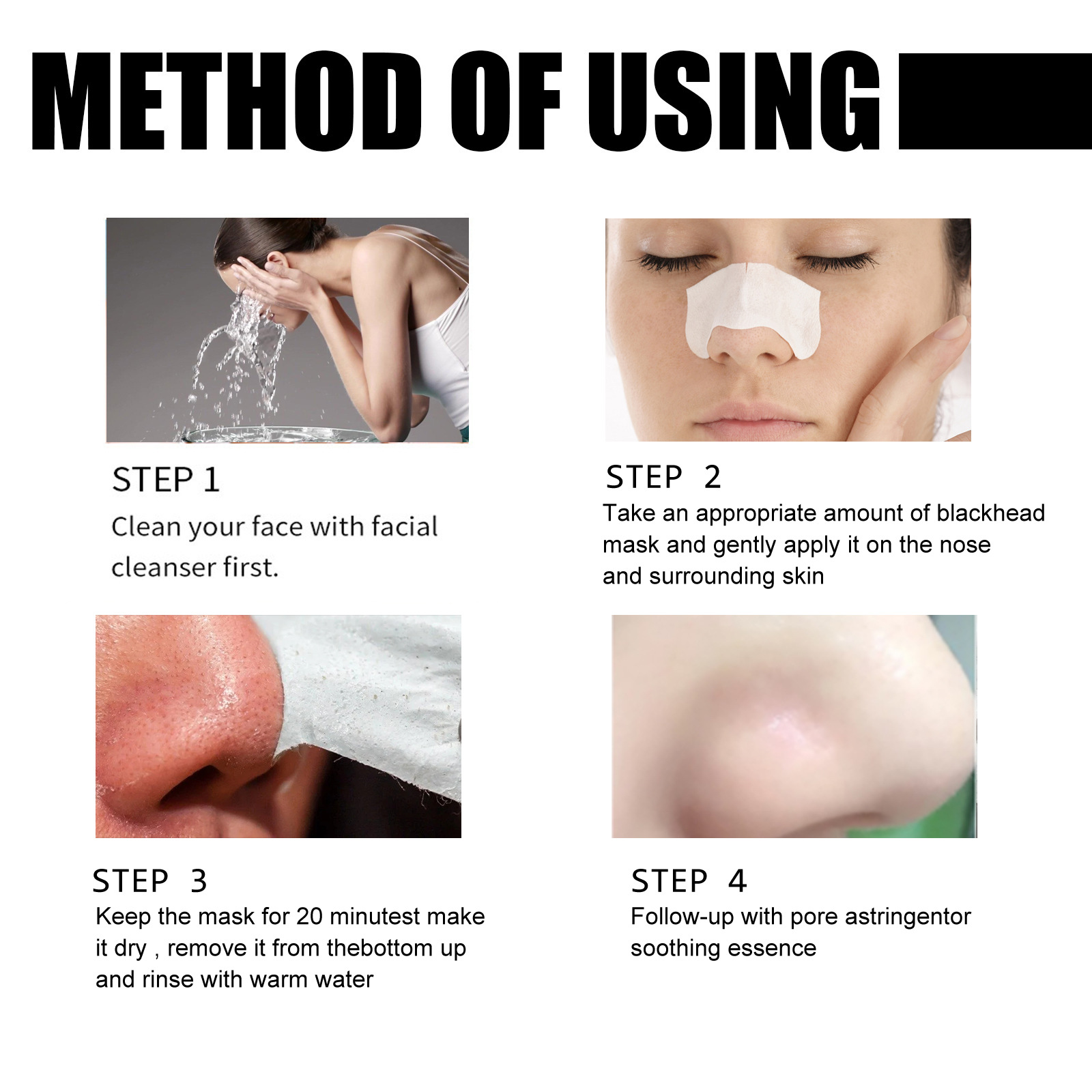 METHOD OF USING

STEP 1
Clean your face with facial cleanser first.

STEP 2
Take an appropriate amount of blackhead mask and gently apply it on the nose and surrounding skin

STEP 3
Keep the mask for 20 minutest make it dry , remove it from thebottom up and rinse with warm water

STEP 4
Follow-up with pore astringentor soothing essence