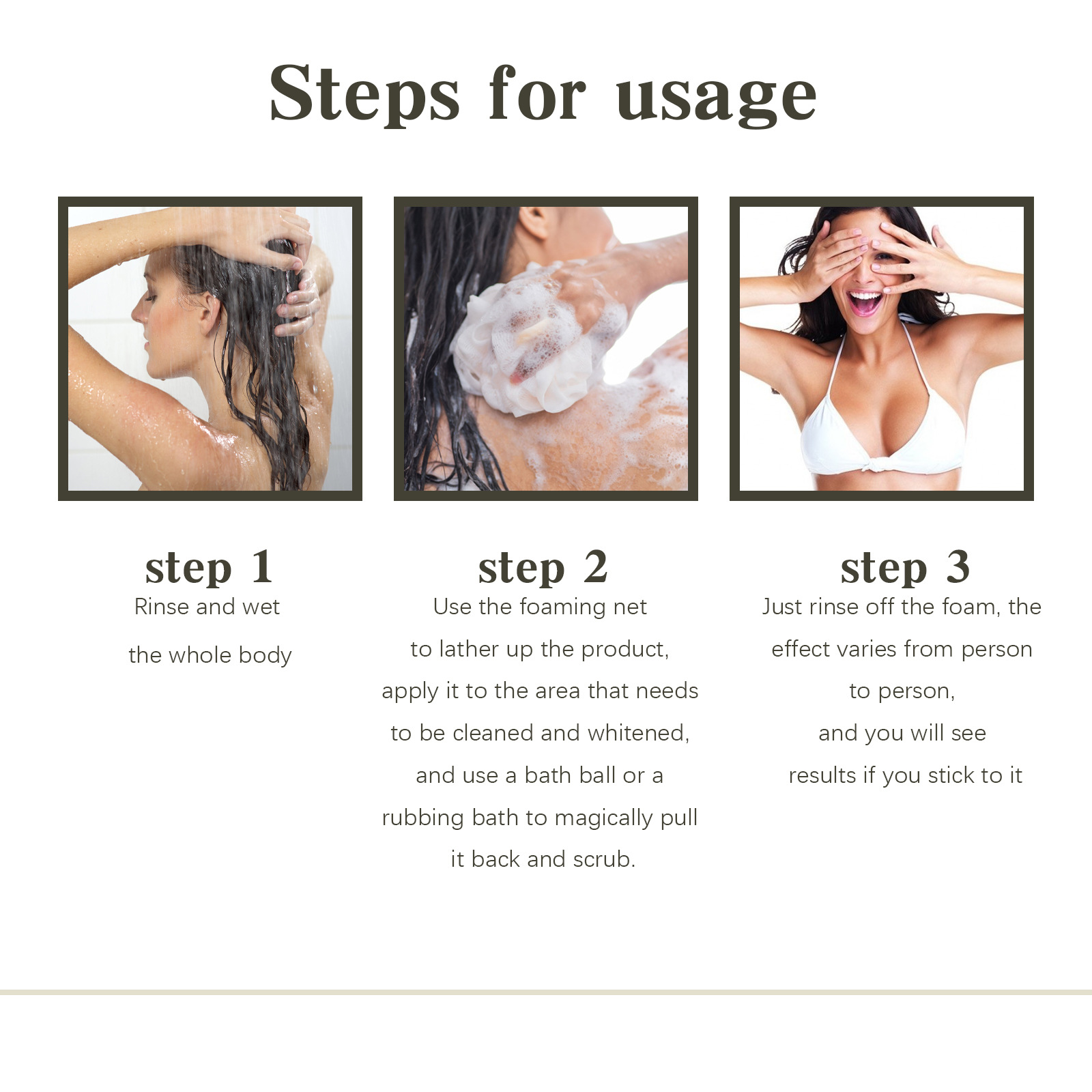 Steps for usage

step 1
Rinse and wet
the whole body

step 2
Use the foaming net
to lather up the product,
apply it to the area that needs
to be cleaned and whitened,
and use a bath ball or a
rubbing bath to magically pull
it back and scrub.

step 3
Just rinse off the foam, the
effect varies from person
to person,
and you will see
results if you stick to it