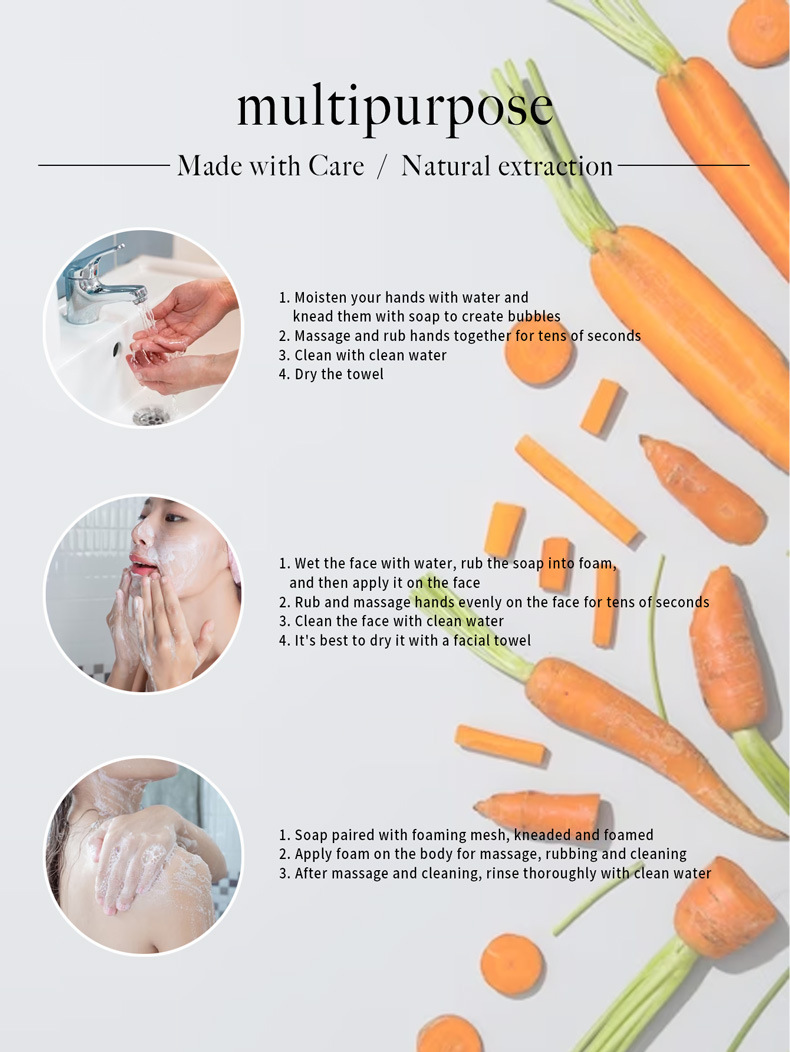 multipurpose

Made with Care / Natural extraction

1. Moisten your hands with water and knead them with soap to create bubbles
2. Massage and rub hands together for tens of seconds
3. Clean with clean water
4. Dry the towel

1. Wet the face with water, rub the soap into foam, and then apply it on the face
2. Rub and massage hands evenly on the face for tens of seconds
3. Clean the face with clean water
4. It's best to dry it with a facial towel

1. Soap paired with foaming mesh, kneaded and foamed
2. Apply foam on the body for massage, rubbing and cleaning
3. After massage and cleaning, rinse thoroughly with clean water