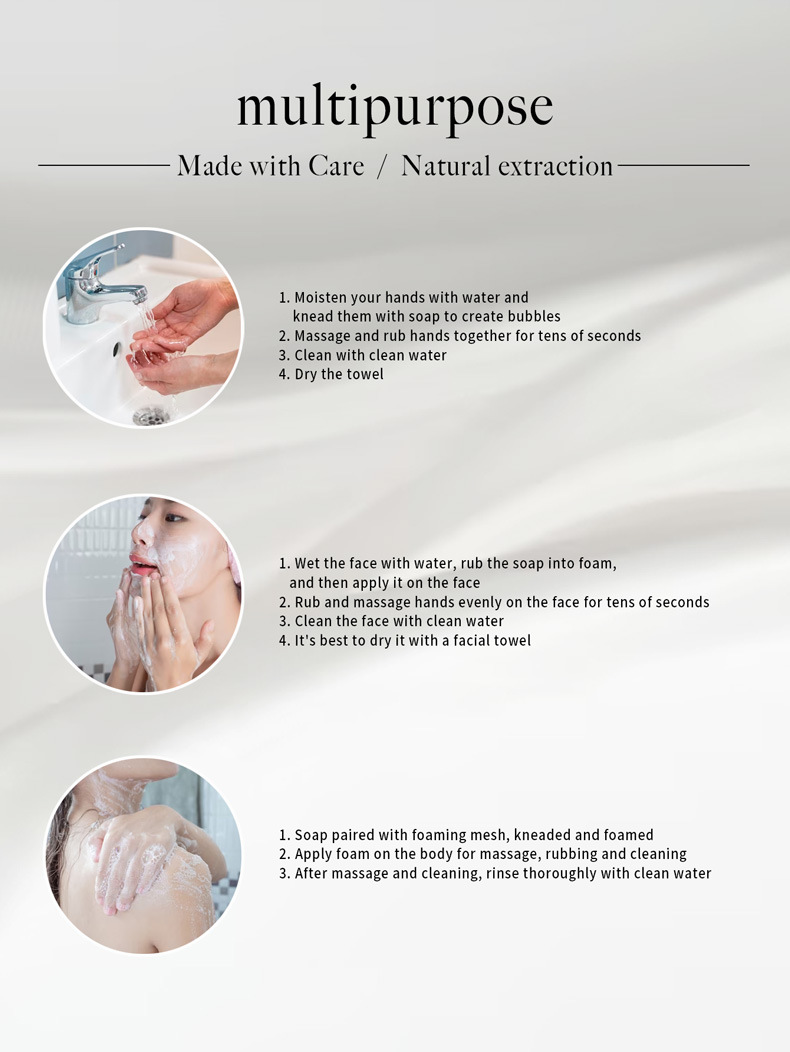 multipurpose

Made with Care / Natural extraction

1. Moisten your hands with water and knead them with soap to create bubbles
2. Massage and rub hands together for tens of seconds
3. Clean with clean water
4. Dry the towel

1. Wet the face with water, rub the soap into foam, and then apply it on the face
2. Rub and massage hands evenly on the face for tens of seconds
3. Clean the face with clean water
4. It's best to dry it with a facial towel

1. Soap paired with foaming mesh, kneaded and foamed
2. Apply foam on the body for massage, rubbing and cleaning
3. After massage and cleaning, rinse thoroughly with clean water