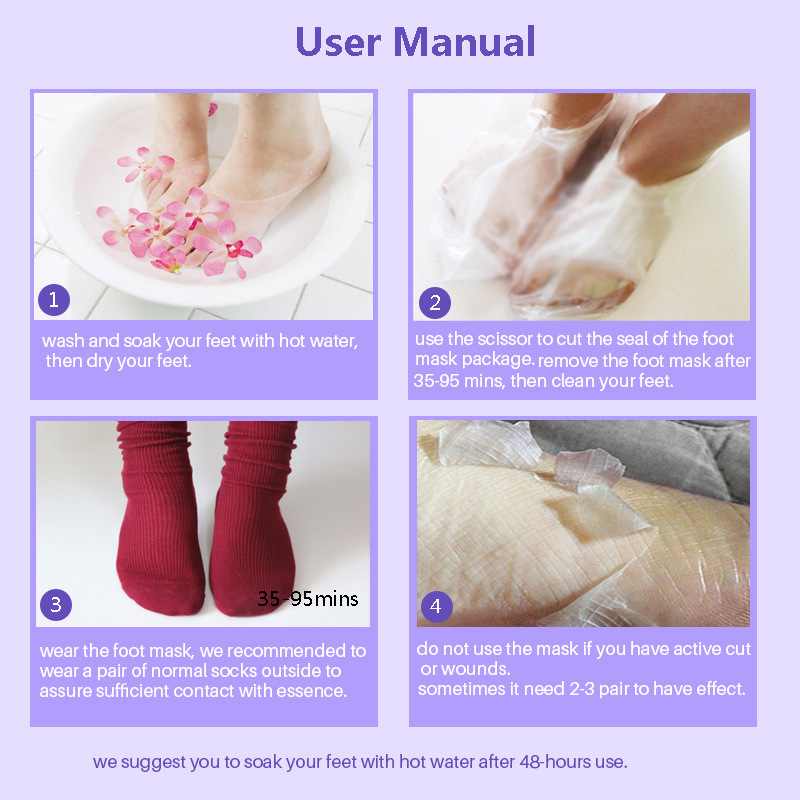 User Manual

1

wash and soak your feet with hot water, then dry your feet.

2

use the scissor to cut the seal of the foot mask package. remove the foot mask after 35-95 mins, then clean your feet.

35-95mins

3

wear the foot mask, we recommended to wear a pair of normal socks outside to assure sufficient contact with essence.

4

do not use the mask if you have active cut or wounds.
sometimes it need 2-3 pair to have effect.

we suggest you to soak your feet with hot water after 48-hours use.