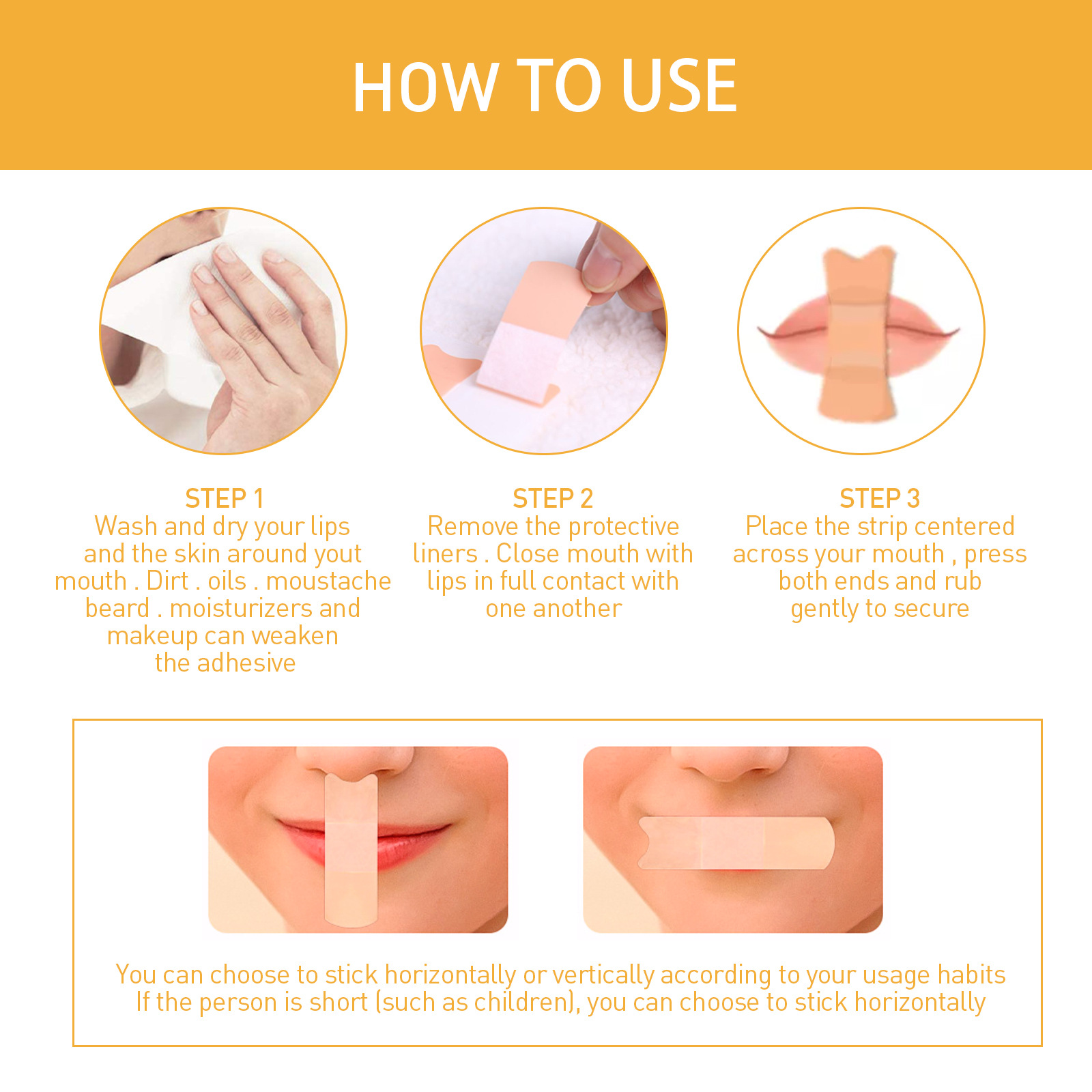 HOW TO USE

STEP 1
Wash and dry your lips and the skin around yout mouth . Dirt . oils . moustache beard . moisturizers and makeup can weaken the adhesive

STEP 2
Remove the protective liners . Close mouth with lips in full contact with one another

STEP 3
Place the strip centered across your mouth , press both ends and rub gently to secure

You can choose to stick horizontally or vertically according to your usage habits
If the person is short (such as children), you can choose to stick horizontally