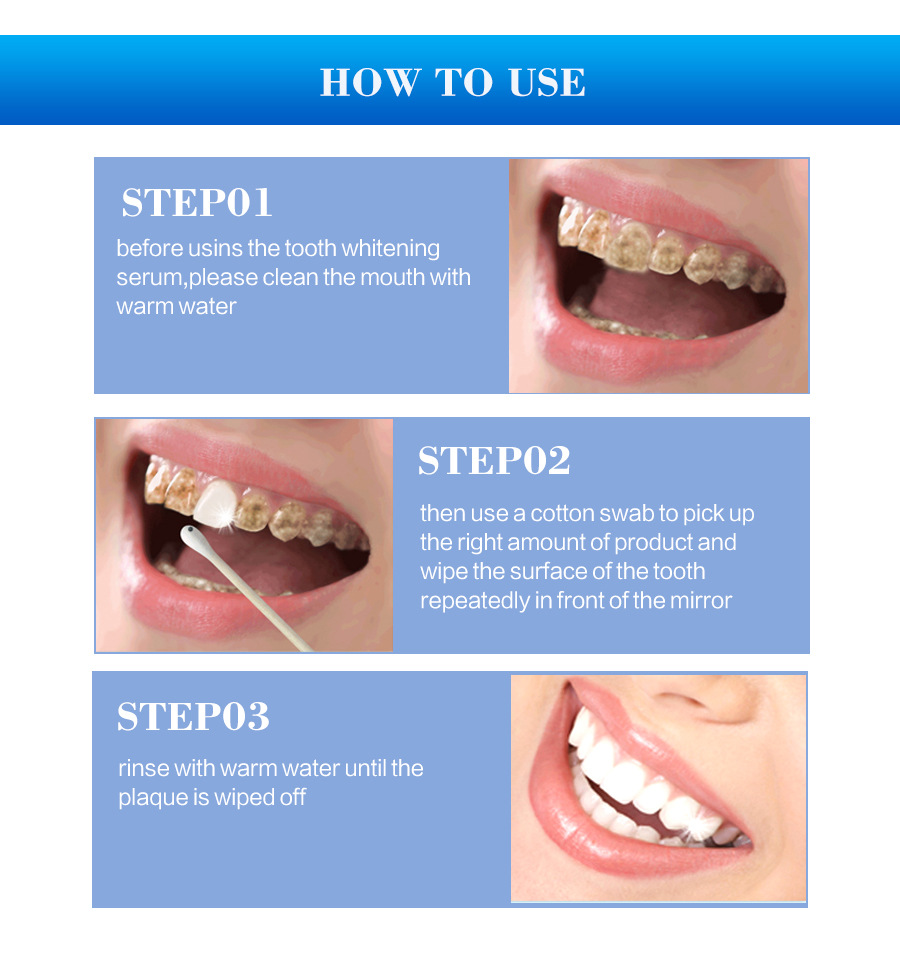 HOW TO USE

STEP01

before usins the tooth whitening serum,please clean the mouth with warm water

STEP02

then use a cotton swab to pick up the right amount of product and wipe the surface of the tooth repeatedly in front of the mirror

STEP03

rinse with warm water until the plaque is wiped off