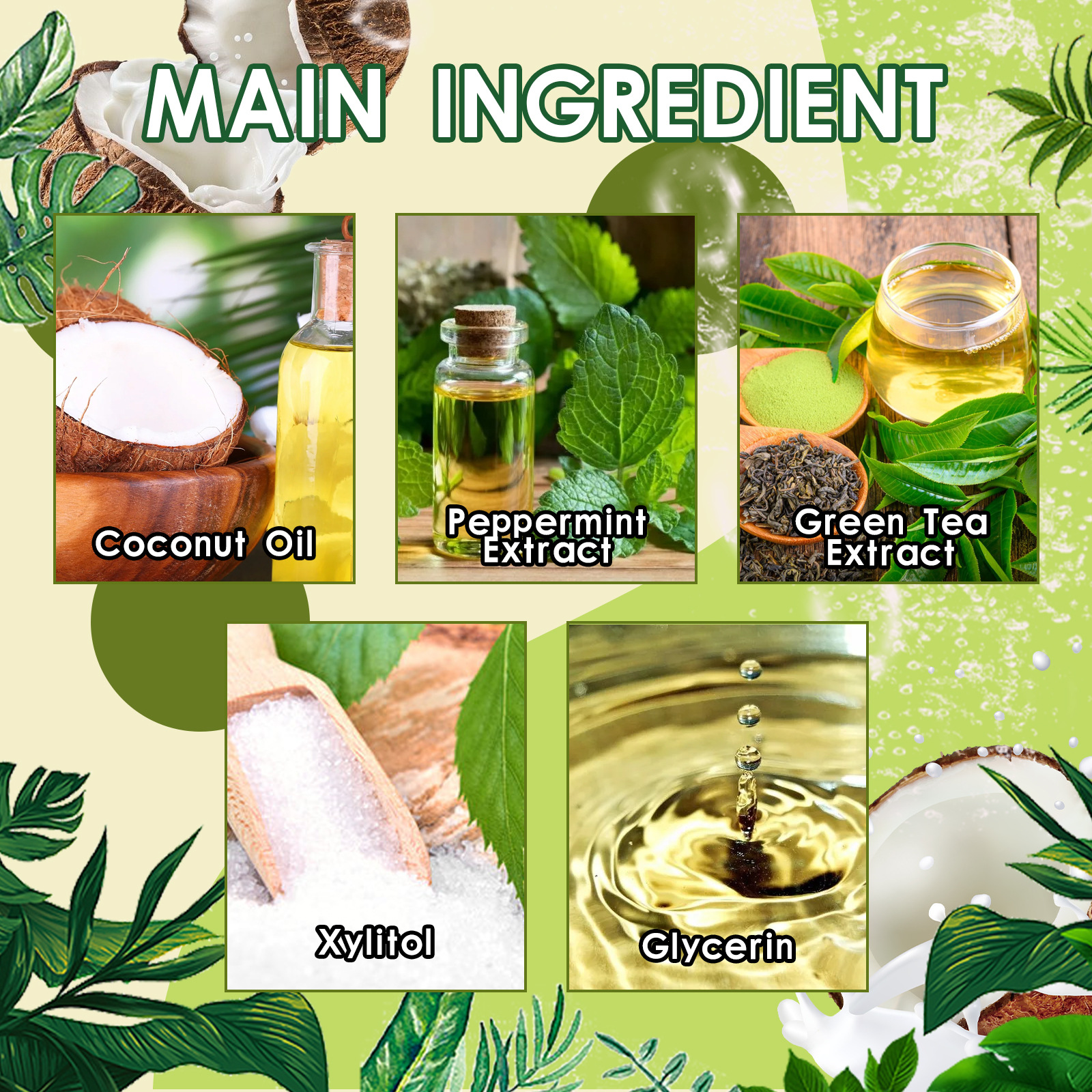 MAIN INGREDIENT

Coconut Oil

Peppermint Extract

Green Tea Extract

Xylitol

Glycerin