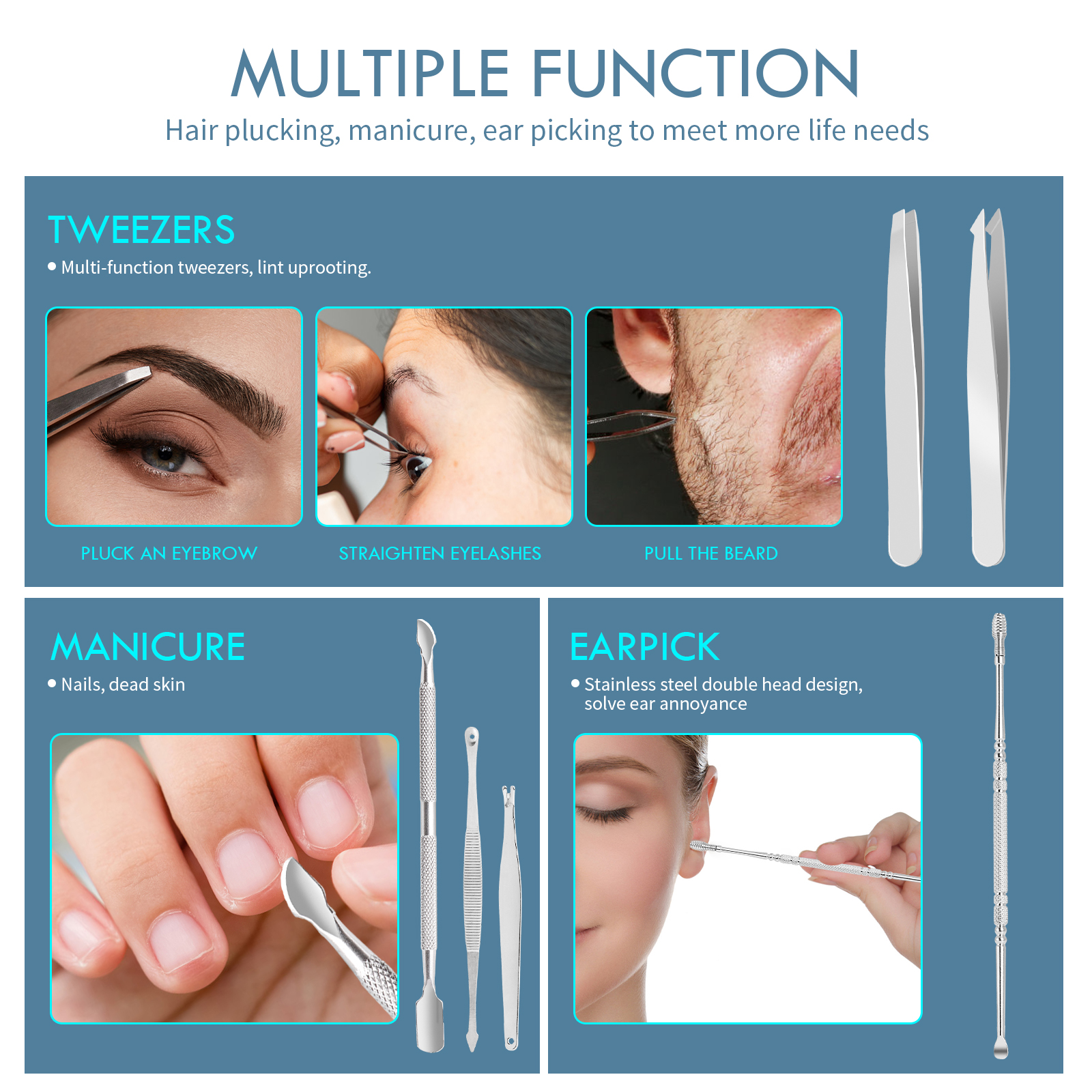 MULTIPLE FUNCTION
Hair plucking, manicure, ear picking to meet more life needs

TWEEZERS
• Multi-function tweezers, lint uprooting.

PLUCK AN EYEBROW
STRAIGHTEN EYELASHES
PULL THE BEARD

MANICURE
• Nails, dead skin

EARPICK
• Stainless steel double head design, solve ear annoyance