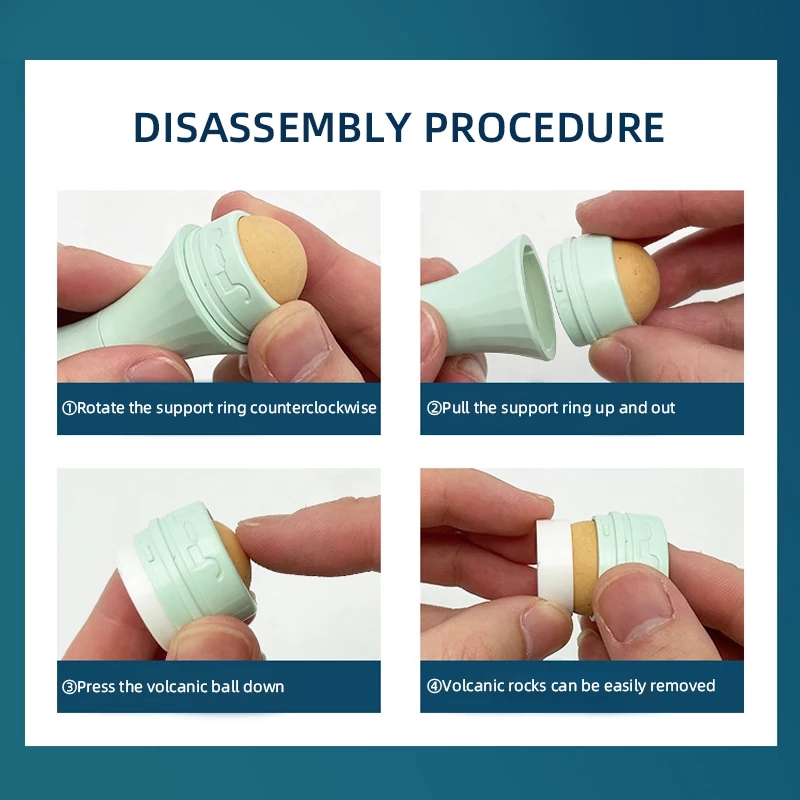 DISASSEMBLY PROCEDURE

①Rotate the support ring counterclockwise

②Pull the support ring up and out

③Press the volcanic ball down

④Volcanic rocks can be easily removed