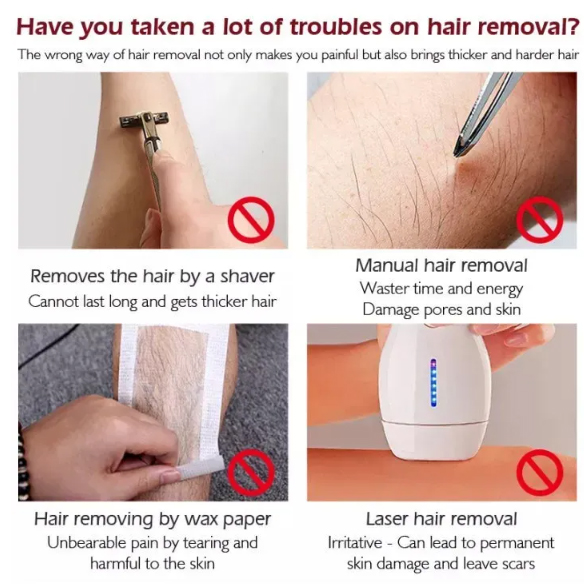 Have you taken a lot of troubles on hair removal?
The wrong way of hair removal not only makes you painful but also brings thicker and harder hair

Removes the hair by a shaver
Cannot last long and gets thicker hair

Manual hair removal
Waster time and energy
Damage pores and skin

Hair removing by wax paper
Unbearable pain by tearing and harmful to the skin

Laser hair removal
Irritative - Can lead to permanent skin damage and leave scars